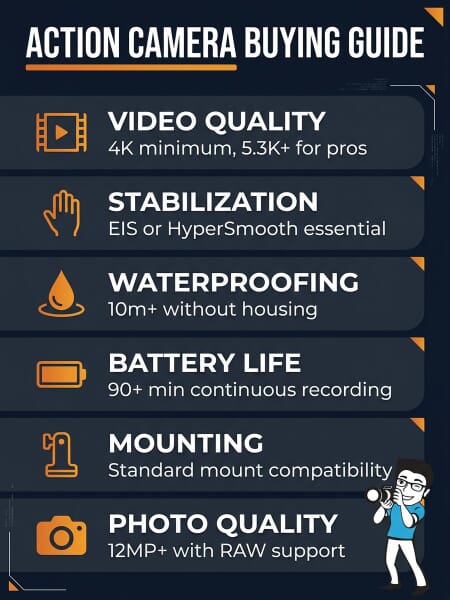 ACTION CAMERA BUYING GUIDE

VIDEO QUALITY
4K minimum, 5.3K+ for pros

STABILIZATION
EIS or HyperSmooth essential

WATERPROOFING
10m+ without housing

BATTERY LIFE
90+ min continuous recording

MOUNTING
Standard mount compatibility

PHOTO QUALITY
12MP+ with RAW support