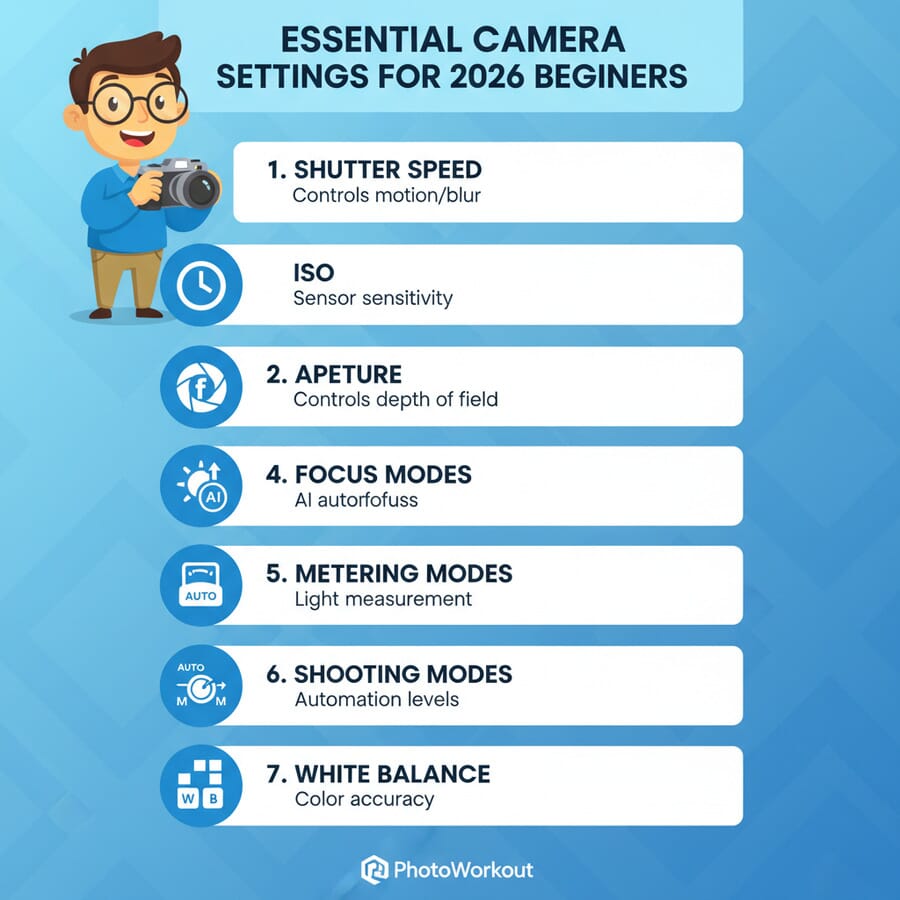 ESSENTIAL CAMERA SETTINGS FOR 2026 BEGINERS

1. SHUTTER SPEED
Controls motion/blur

ISO
Sensor sensitivity

f

2. APETURE
Controls depth of field

AI

4. FOCUS MODES
AI autorfofuss

AUTO

5. METERING MODES
Light measurement

AUTO
M M

6. SHOOTING MODES
Automation levels

W B

7. WHITE BALANCE
Color accuracy

PhotoWorkout