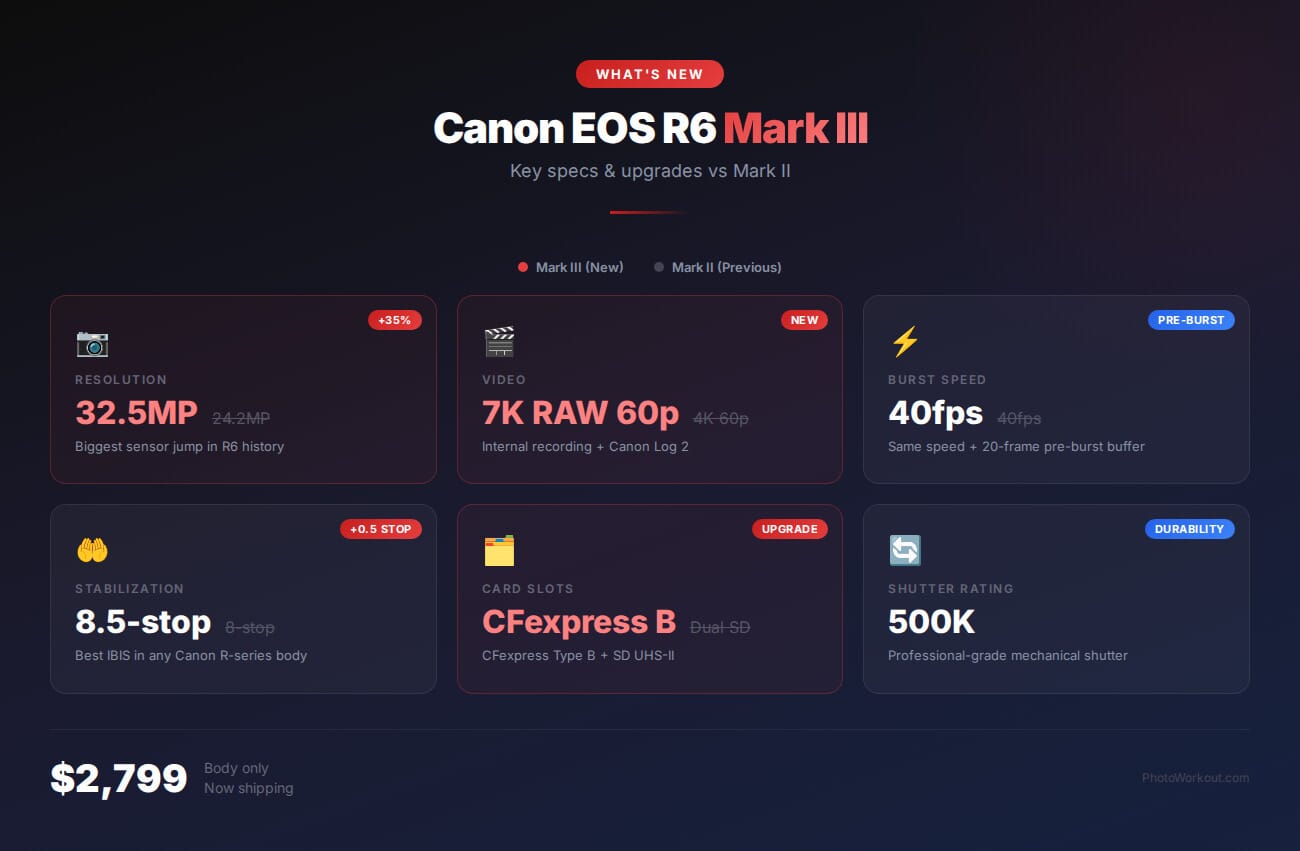 WHAT'S NEW

Canon EOS R6 Mark III

Key specs & upgrades vs Mark II

Mark III (New) Mark II (Previous)

+35%
RESOLUTION
32.5MP 24.2MP
Biggest sensor jump in R6 history

NEW
VIDEO
7K RAW 60p 4K 60p
Internal recording + Canon Log 2

PRE-BURST
BURST SPEED
40fps 40fps
Same speed + 20-frame pre-burst buffer

+0.5 STOP
STABILIZATION
8.5-stop 8-stop
Best IBIS in any Canon R-series body

UPGRADE
CARD SLOTS
CFexpress B Dual SD
CFexpress Type B + SD UHS-II

DURABILITY
SHUTTER RATING
500K
Professional-grade mechanical shutter

$2,799 Body only
Now shipping

PhotoWorkout.com