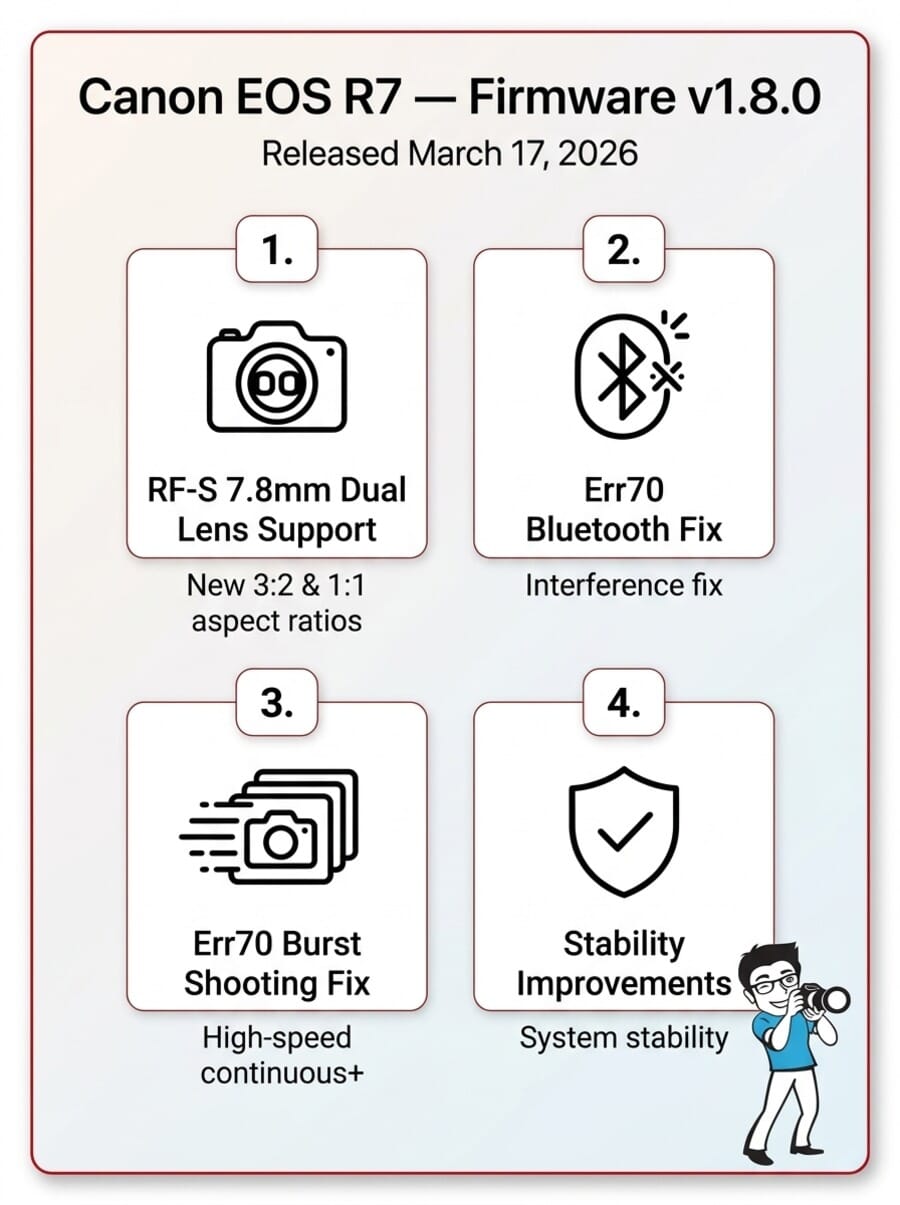 Canon EOS R7 — Firmware v1.8.0
Released March 17, 2026

1.
RF-S 7.8mm Dual Lens Support
New 3:2 & 1:1 aspect ratios

2.
Err70 Bluetooth Fix
Interference fix

3.
Err70 Burst Shooting Fix
High-speed continuous+

4.
Stability Improvements
System stability