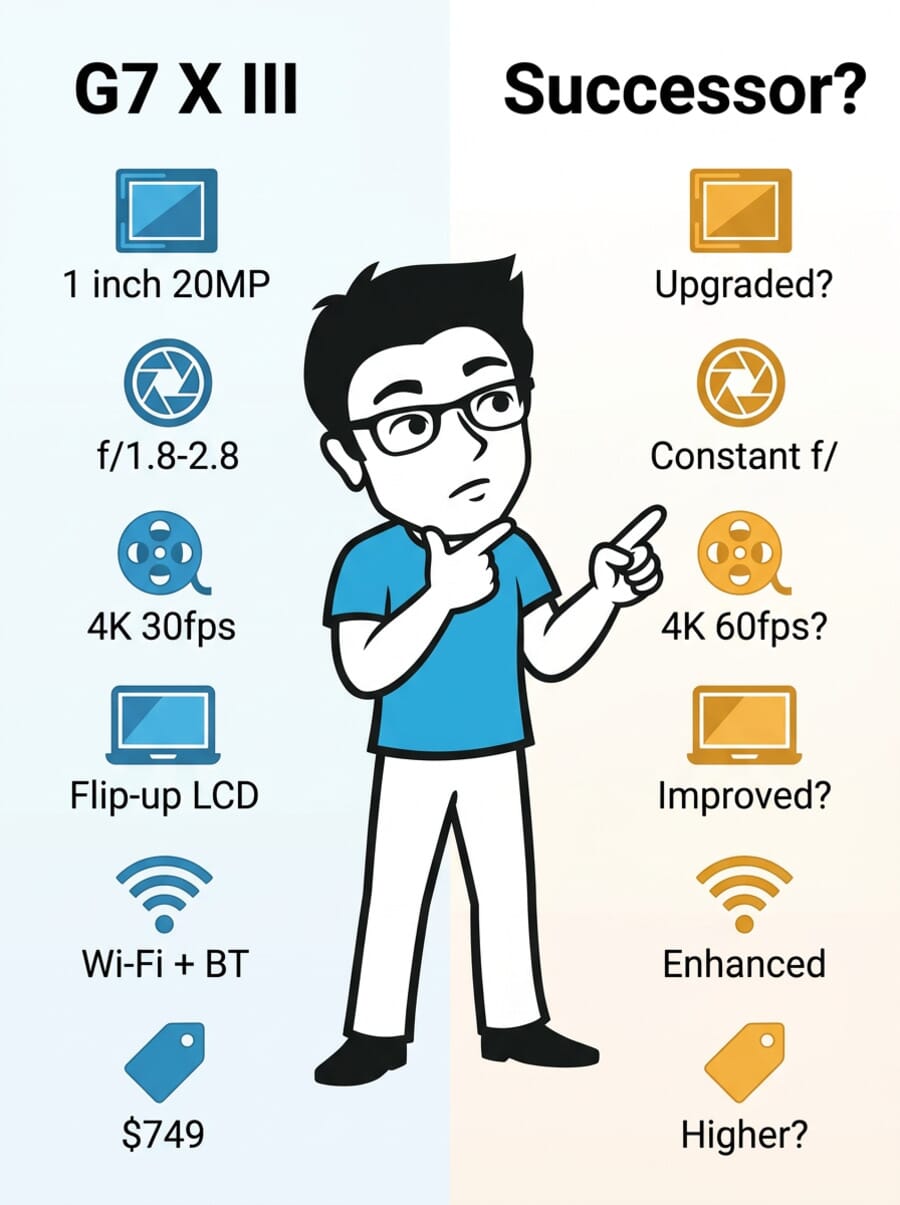 G7 X III

1 inch 20MP

f/1.8-2.8

4K 30fps

Flip-up LCD

Wi-Fi + BT

$749

Successor?

Upgraded?

Constant f/

4K 60fps?

Improved?

Enhanced

Higher?