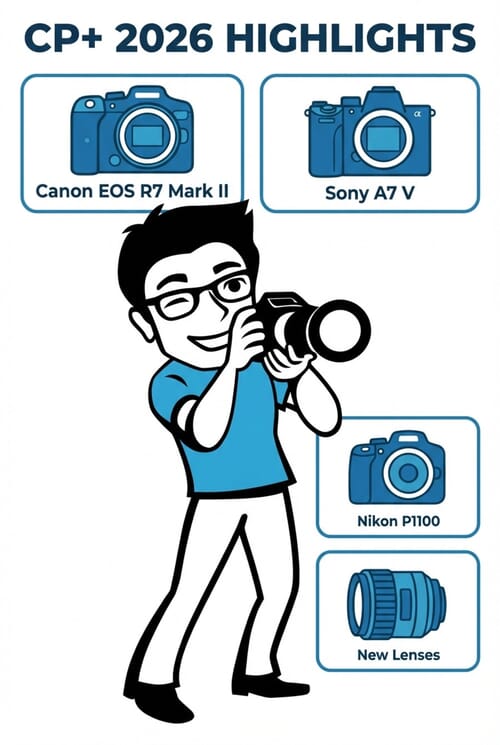 CP+ 2026 HIGHLIGHTS

Canon EOS R7 Mark II

Sony A7 V

Nikon P1100

New Lenses