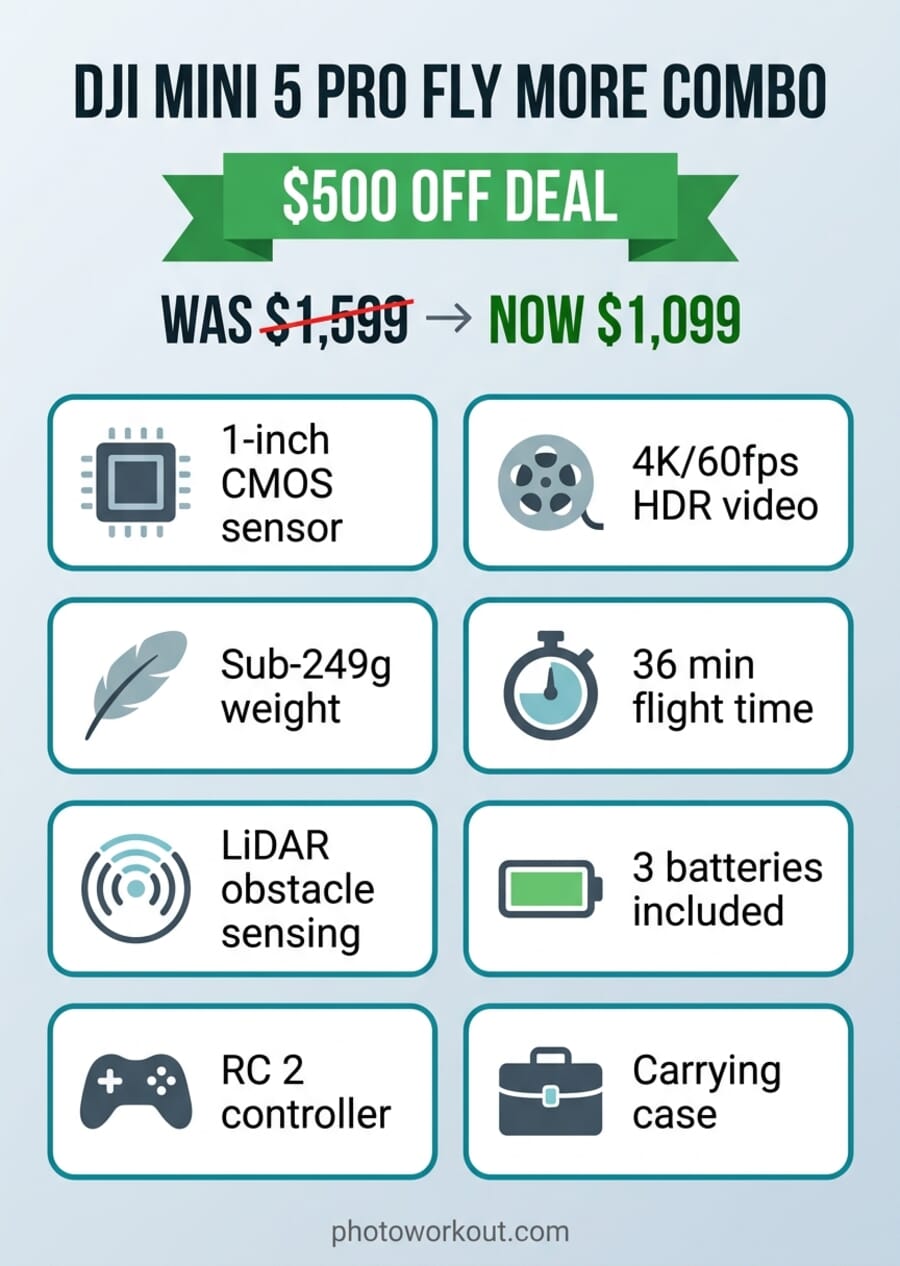 DJI MINI 5 PRO FLY MORE COMBO

$500 OFF DEAL

WAS $1,599 → NOW $1,099

1-inch CMOS sensor

4K/60fps HDR video

Sub-249g weight

36 min flight time

LiDAR obstacle sensing

3 batteries included

RC 2 controller

Carrying case

photoworkout.com