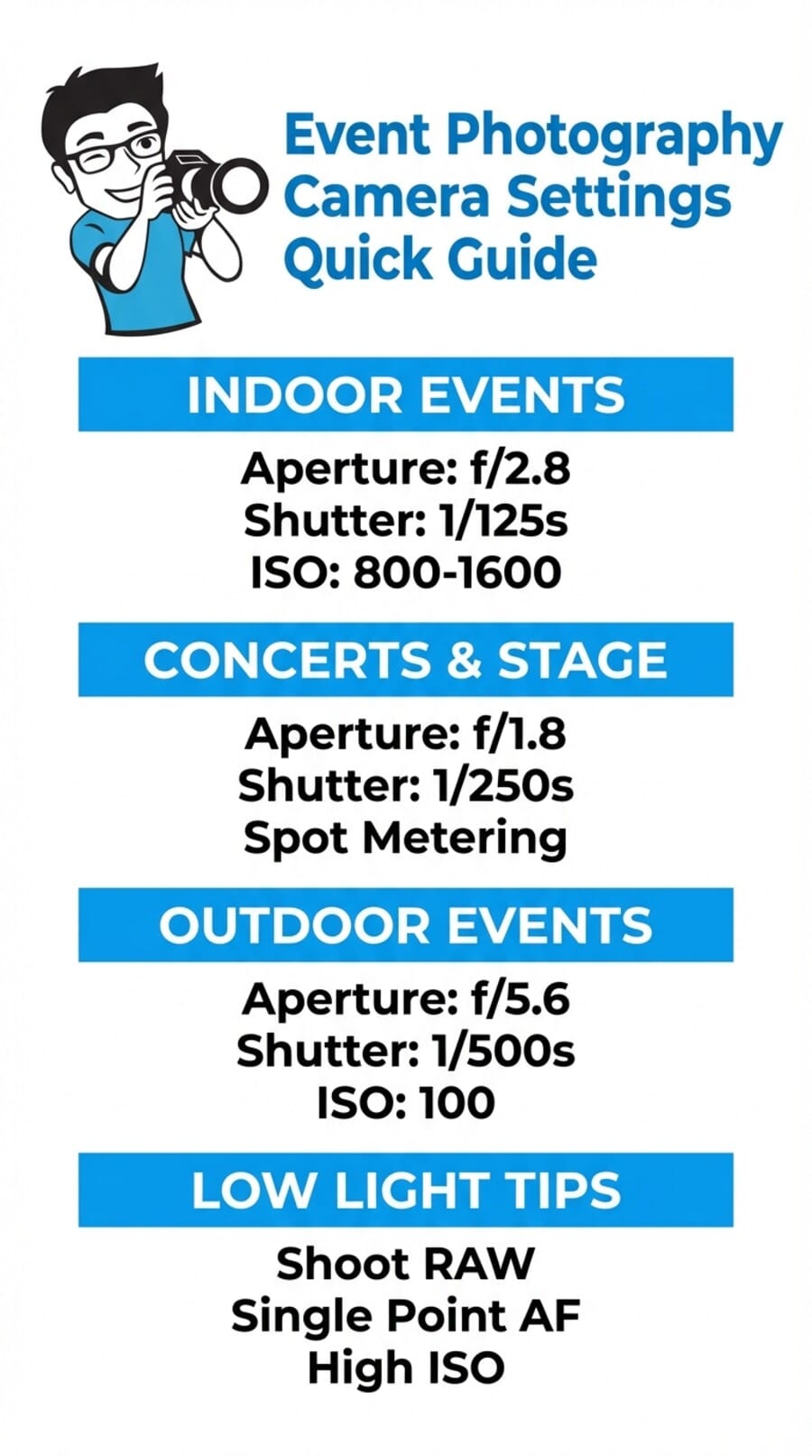 Event Photography Camera Settings Quick Guide

INDOOR EVENTS

Aperture: f/2.8
Shutter: 1/125s
ISO: 800-1600

CONCERTS & STAGE

Aperture: f/1.8
Shutter: 1/250s
Spot Metering

OUTDOOR EVENTS

Aperture: f/5.6
Shutter: 1/500s
ISO: 100

LOW LIGHT TIPS

Shoot RAW
Single Point AF
High ISO