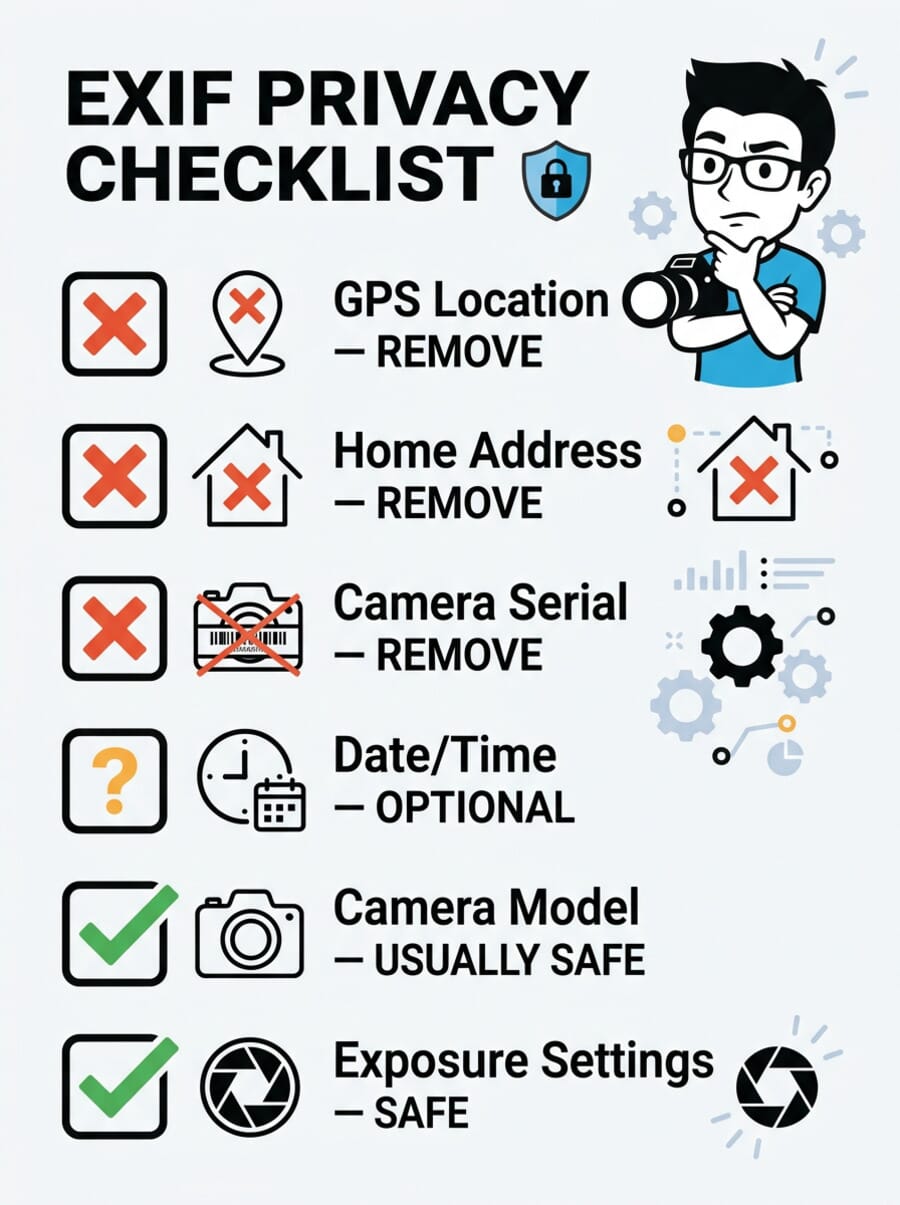 EXIF PRIVACY CHECKLIST

GPS Location — REMOVE

Home Address — REMOVE

Camera Serial — REMOVE

Date/Time — OPTIONAL

Camera Model — USUALLY SAFE

Exposure Settings — SAFE