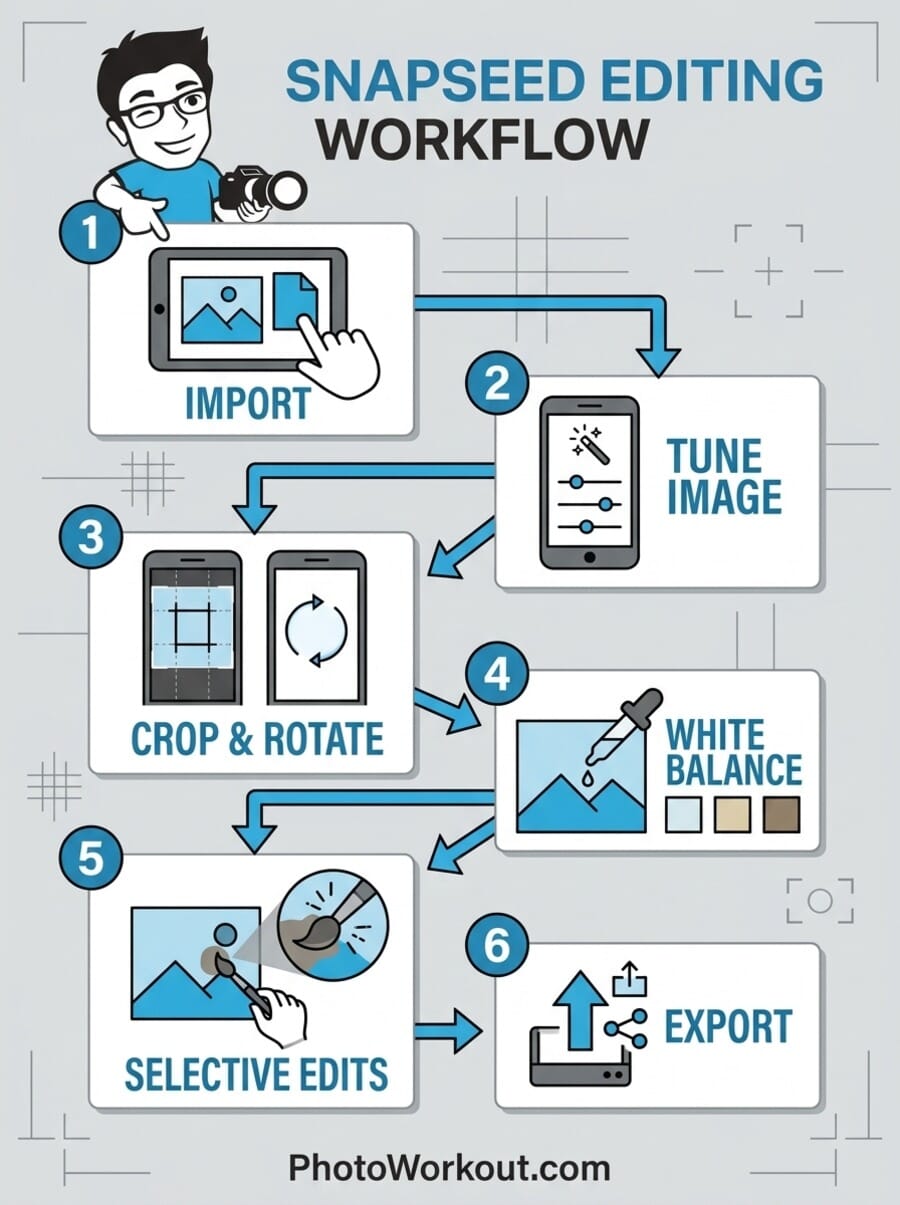 SNAPSEED EDITING WORKFLOW

1

IMPORT

2

TUNE IMAGE

3

CROP & ROTATE

4

WHITE BALANCE

5

SELECTIVE EDITS

6

EXPORT

PhotoWorkout.com