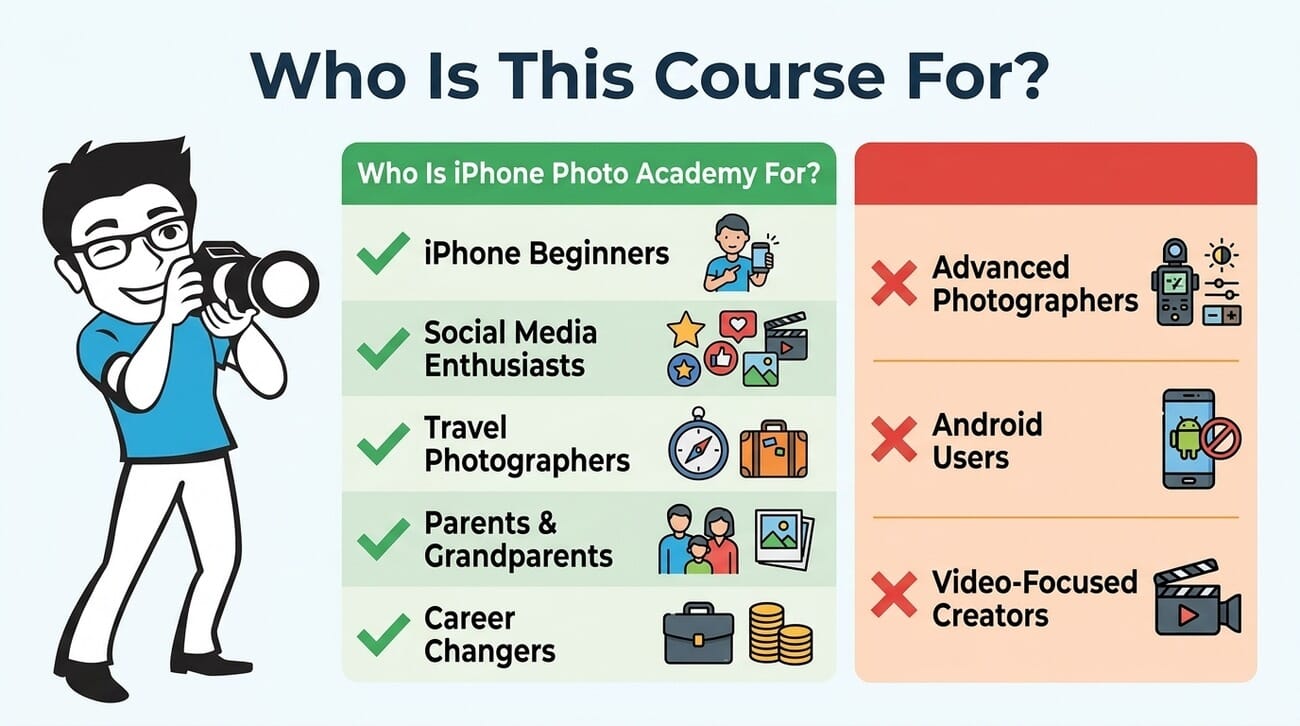 Who Is This Course For?

Who Is iPhone Photo Academy For?

iPhone Beginners

Social Media Enthusiasts

Travel Photographers

Parents & Grandparents

Career Changers

Advanced Photographers

Android Users

Video-Focused Creators