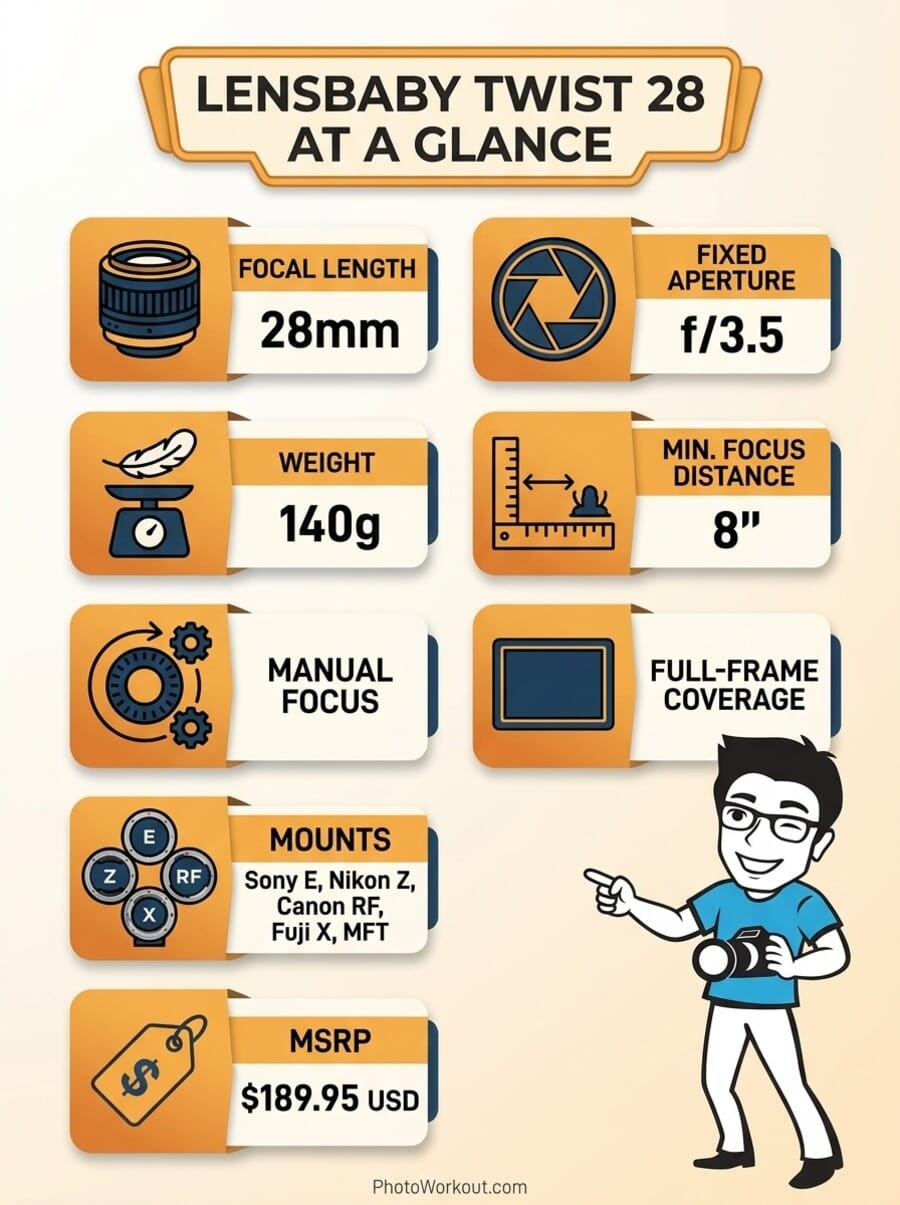 LENSBABY TWIST 28 AT A GLANCE

FOCAL LENGTH
28mm

FIXED APERTURE
f/3.5

WEIGHT
140g

MIN. FOCUS DISTANCE
8"

MANUAL FOCUS

FULL-FRAME COVERAGE

E
Z
RF
X
MOUNTS
Sony E, Nikon Z, Canon RF, Fuji X, MFT

$
MSRP
$189.95 USD

PhotoWorkout.com