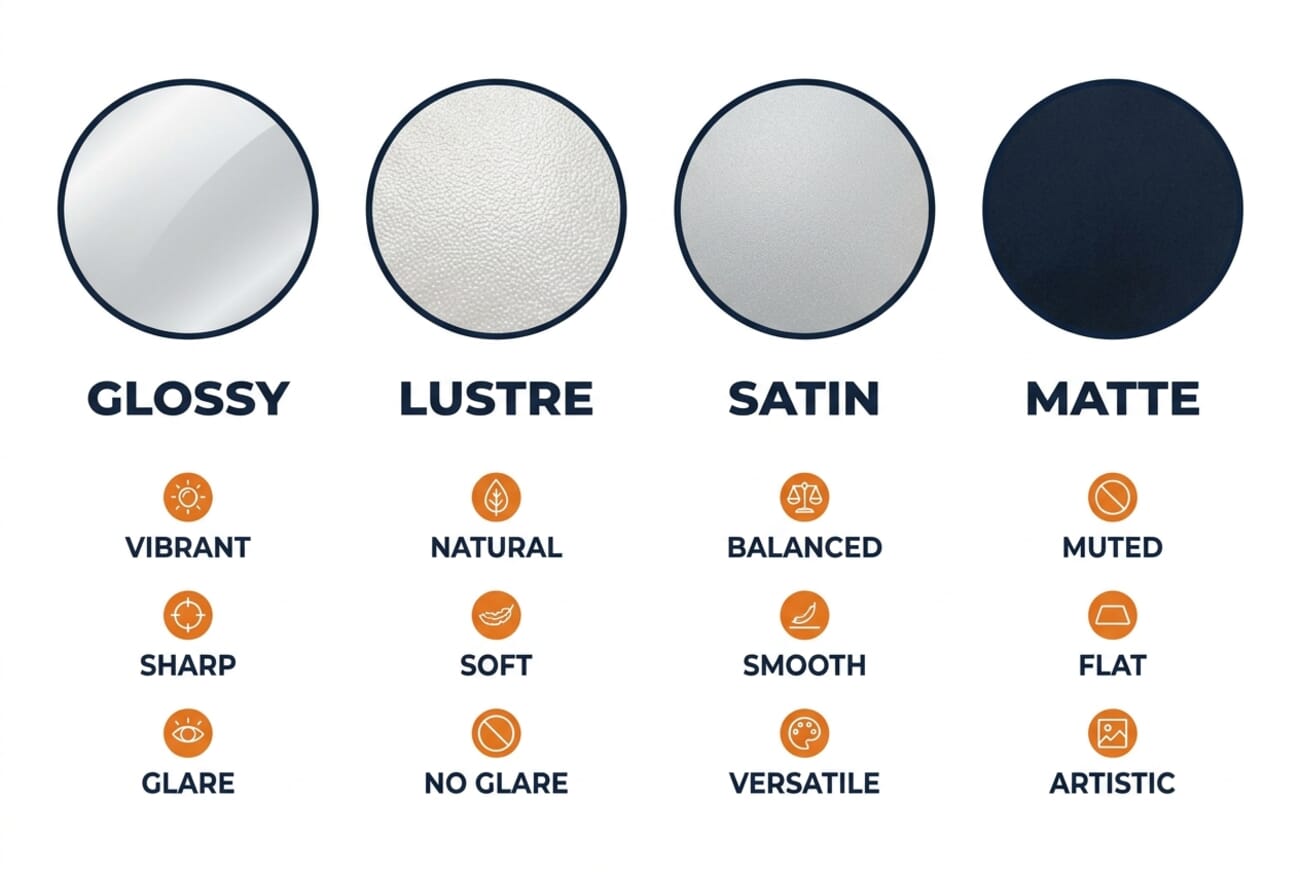 GLOSSY

VIBRANT

SHARP

GLARE

LUSTRE

NATURAL

SOFT

NO GLARE

SATIN

BALANCED

SMOOTH

VERSATILE

MATTE

MUTED

FLAT

ARTISTIC