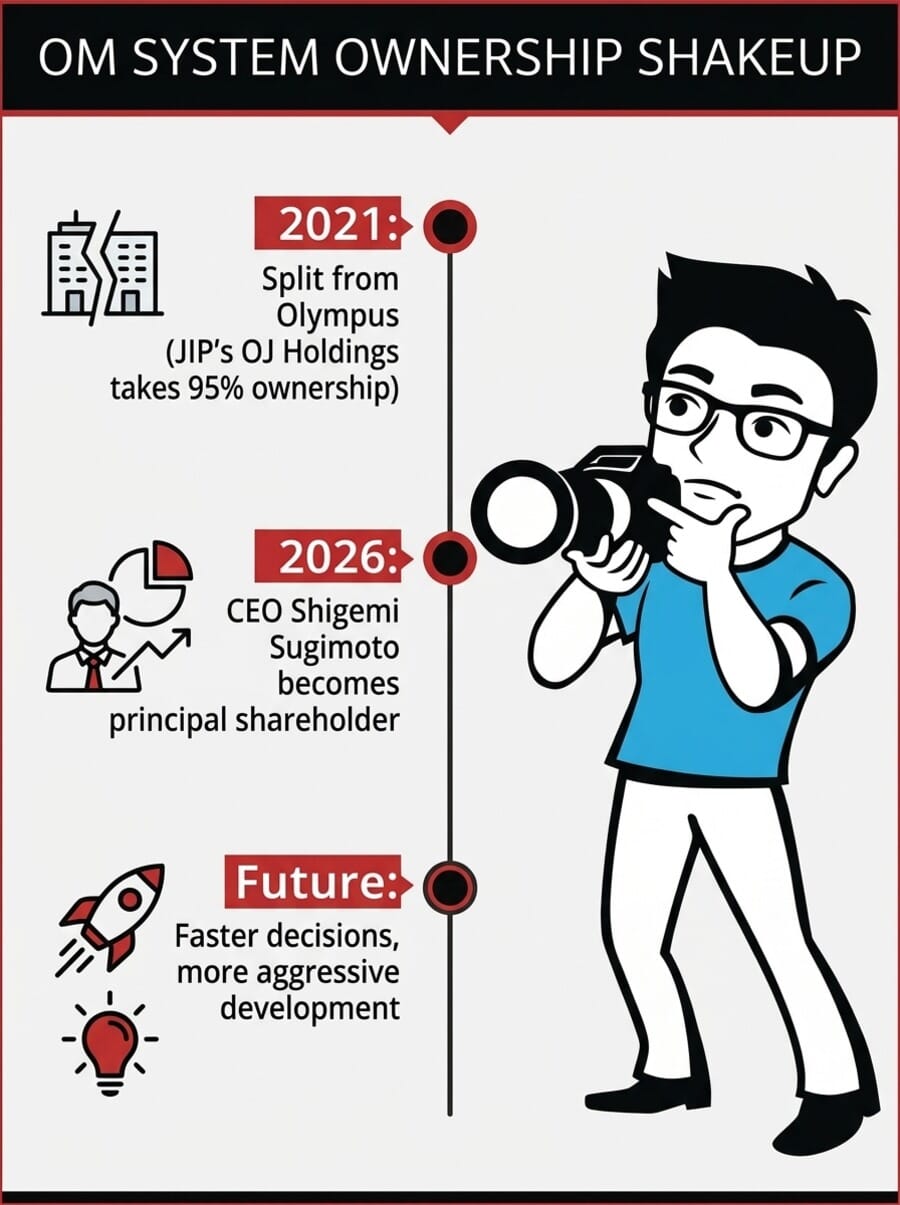 OM SYSTEM OWNERSHIP SHAKEUP

2021:
Split from Olympus (JIP's OJ Holdings takes 95% ownership)

2026:
CEO Shigemi Sugimoto becomes principal shareholder

Future:
Faster decisions, more aggressive development