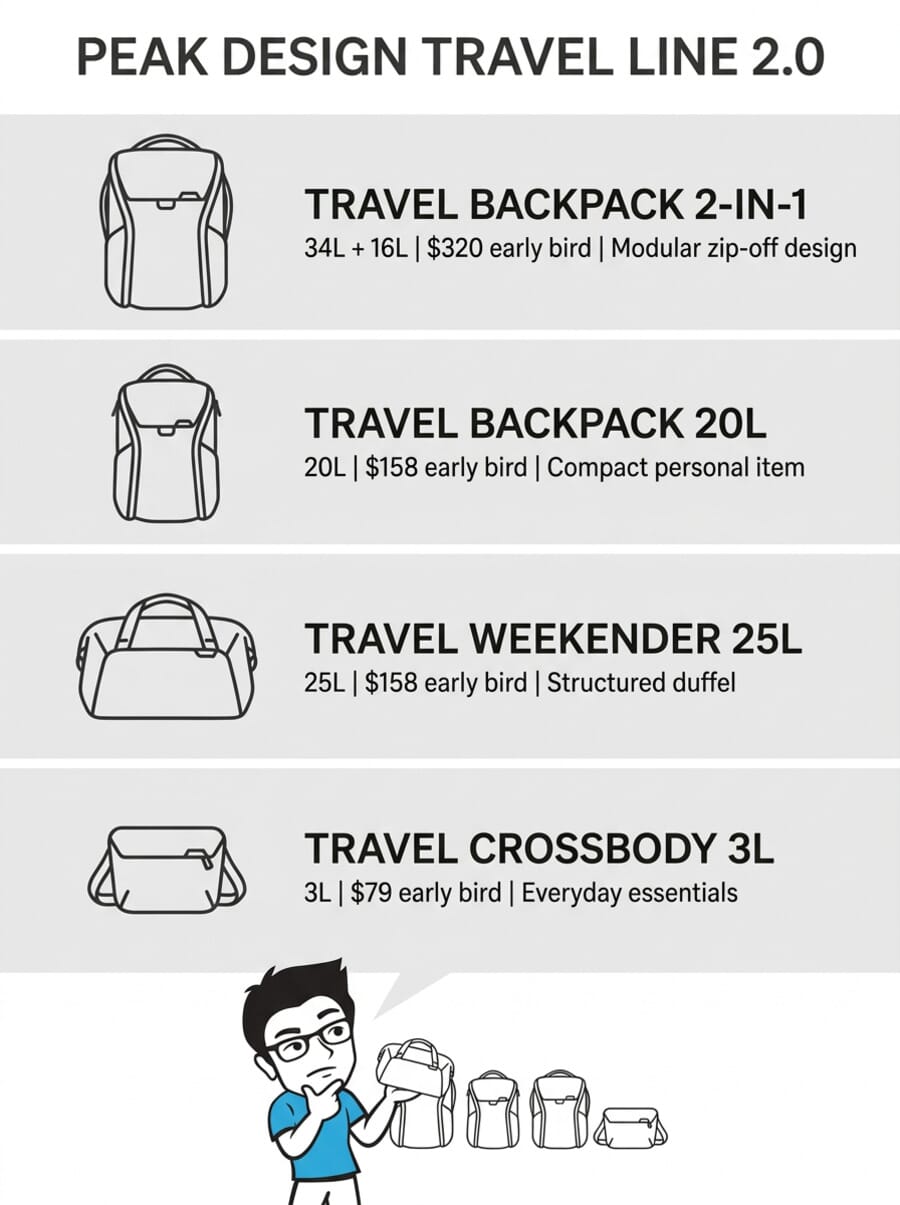 PEAK DESIGN TRAVEL LINE 2.0

TRAVEL BACKPACK 2-IN-1
34L + 16L | $320 early bird | Modular zip-off design

TRAVEL BACKPACK 20L
20L | $158 early bird | Compact personal item

TRAVEL WEEKENDER 25L
25L | $158 early bird | Structured duffel

TRAVEL CROSSBODY 3L
3L | $79 early bird | Everyday essentials