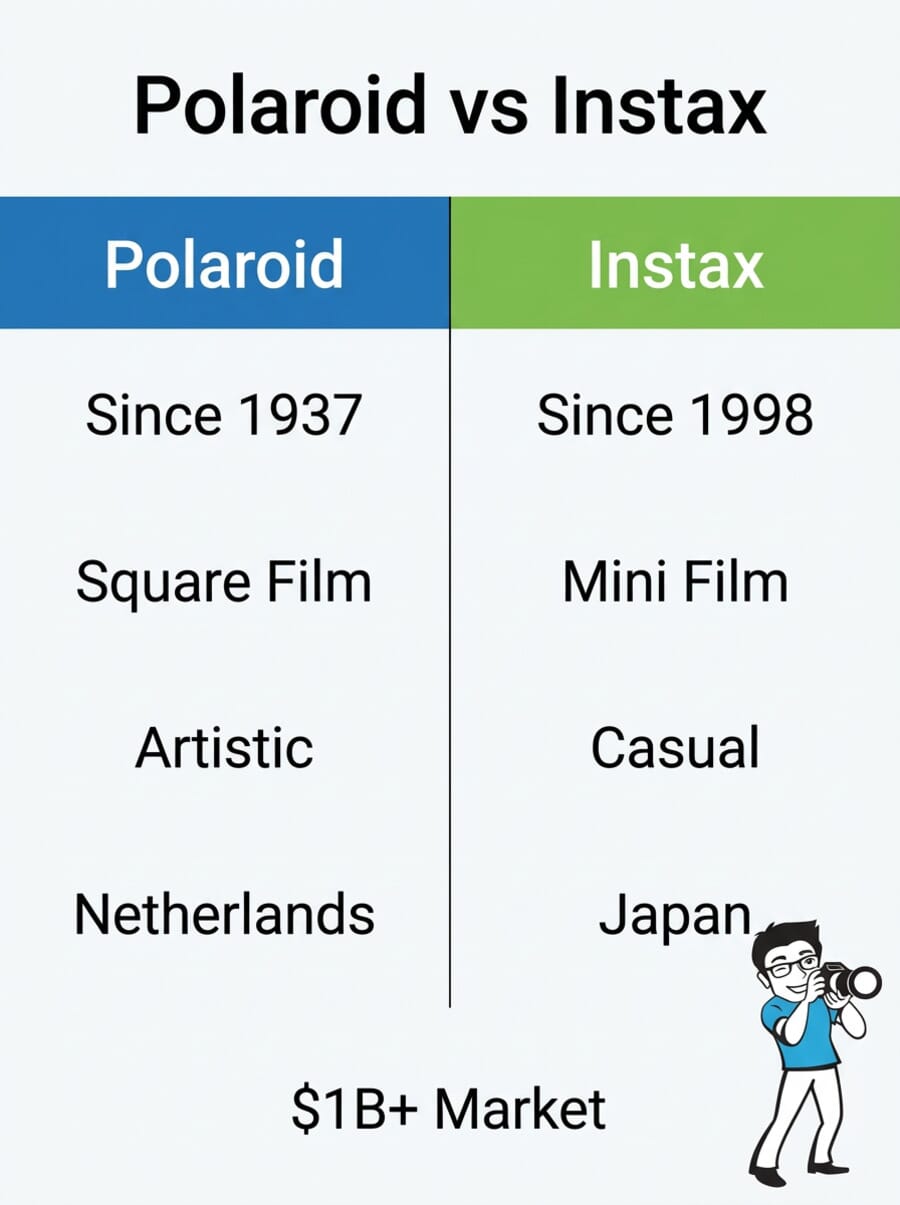 Polaroid vs Instax

| Polaroid | Instax |
|---|---|
| Since 1937 | Since 1998 |
| Square Film | Mini Film |
| Artistic | Casual |
| Netherlands | Japan |

\$1B+ Market