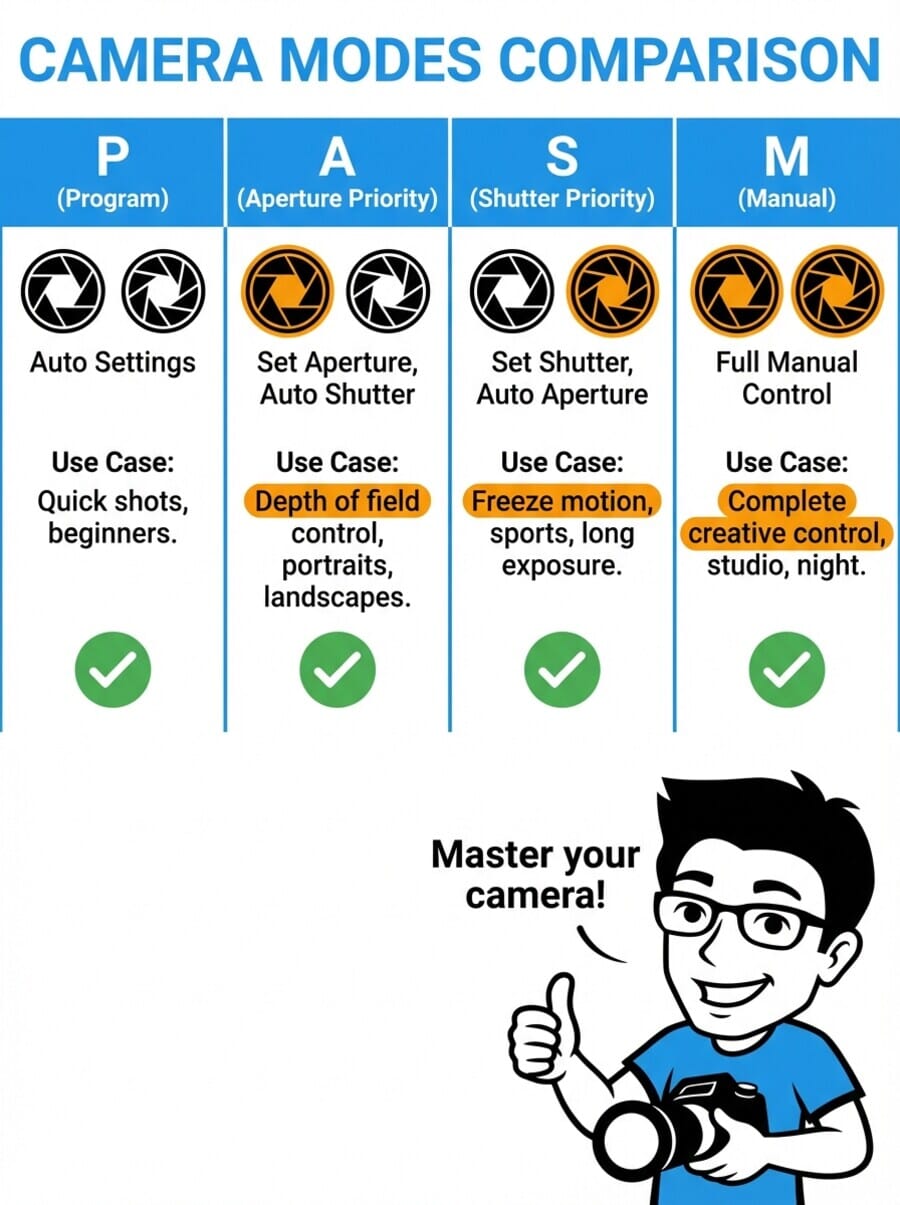 CAMERA MODES COMPARISON

| P (Program) | A (Aperture Priority) | S (Shutter Priority) | M (Manual) |
|---|---|---|---|
| Auto Settings | Set Aperture, Auto Shutter | Set Shutter, Auto Aperture | Full Manual Control |
| Use Case: Quick shots, beginners. | Use Case: Depth of field control, portraits, landscapes. | Use Case: Freeze motion, sports, long exposure. | Use Case: Complete creative control, studio, night. |

Master your camera!