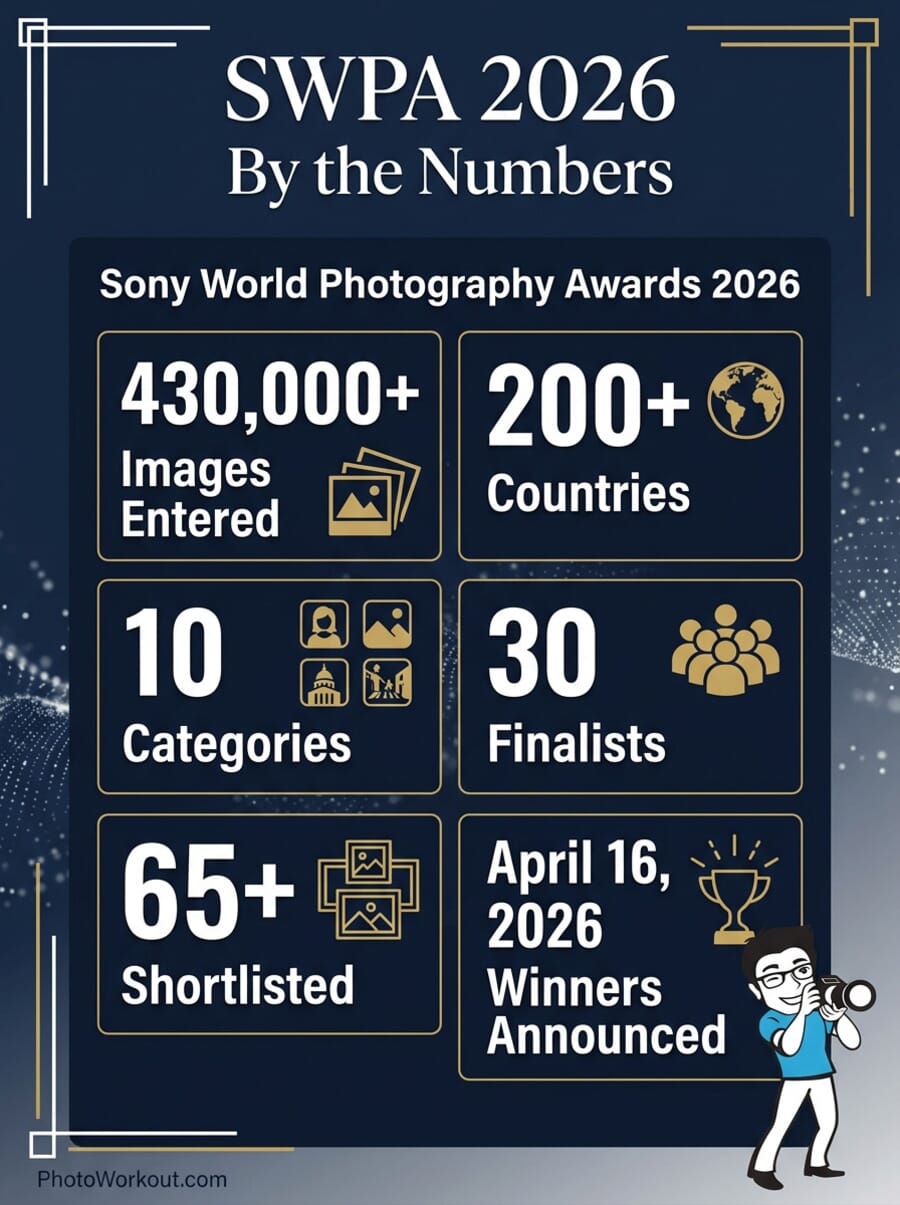 SWPA 2026
By the Numbers

Sony World Photography Awards 2026

430,000+
Images Entered

200+
Countries

10
Categories

30
Finalists

65+
Shortlisted

April 16, 2026
Winners Announced

PhotoWorkout.com