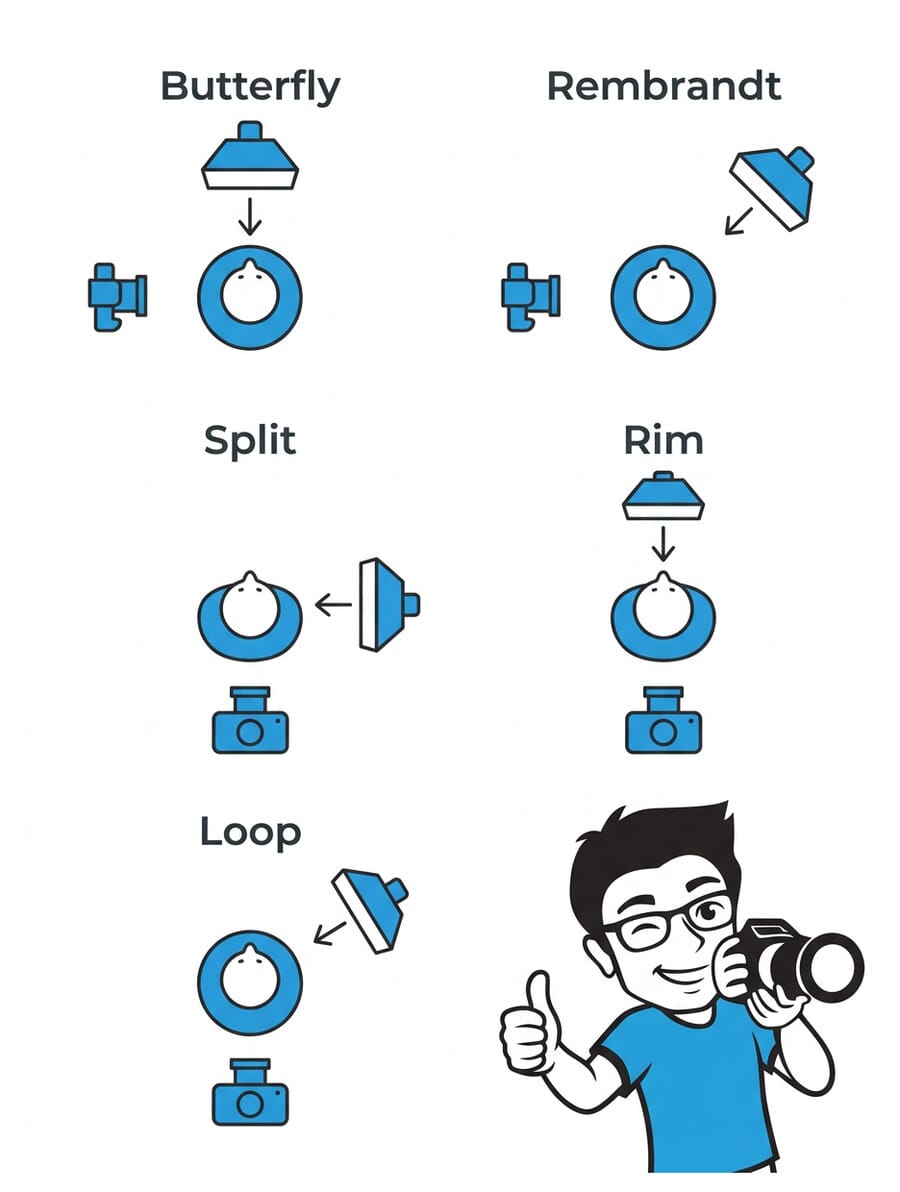 Butterfly

Rembrandt

Split

Rim

Loop