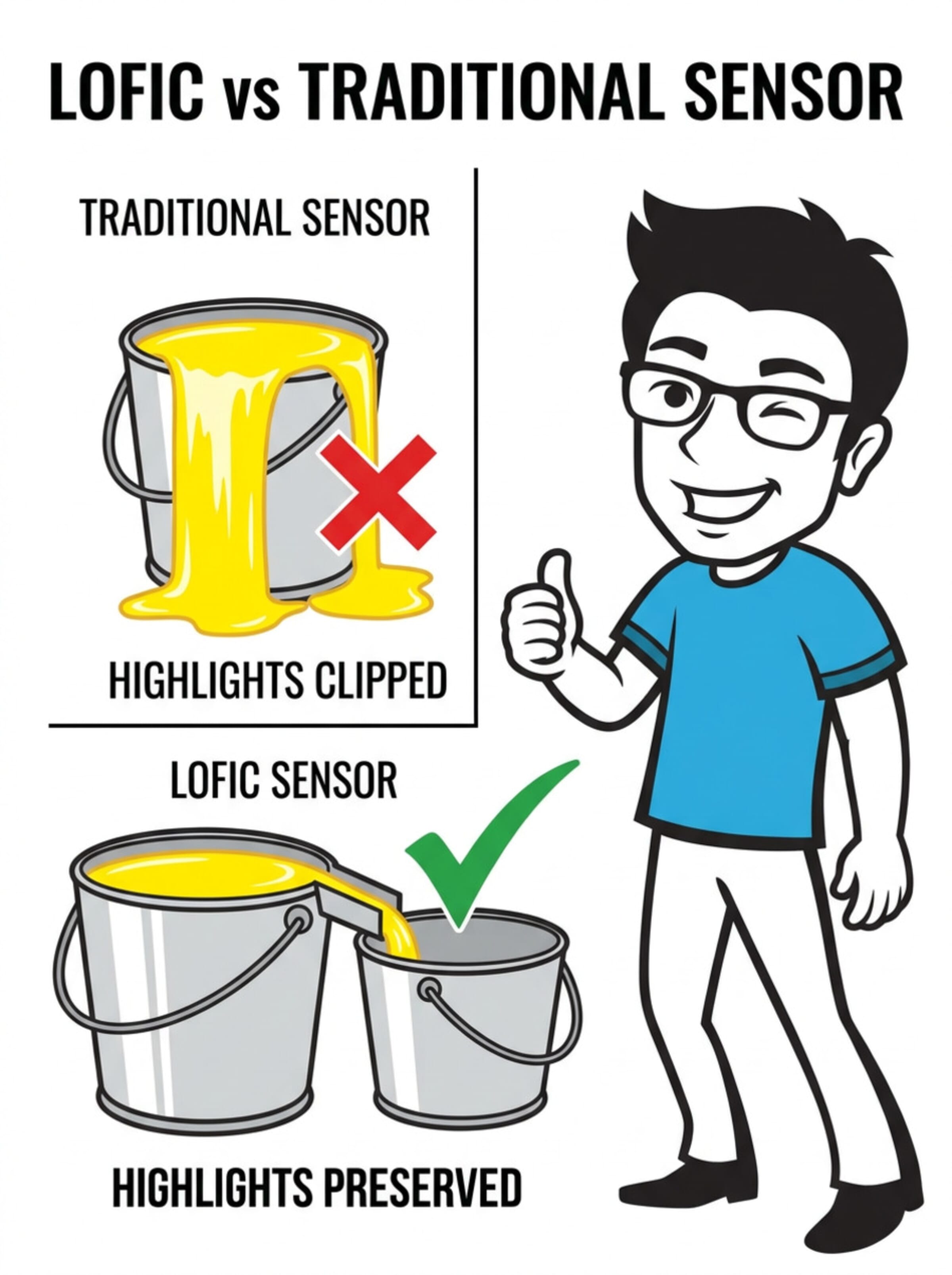 LOFIC vs TRADITIONAL SENSOR

TRADITIONAL SENSOR

HIGHLIGHTS CLIPPED

LOFIC SENSOR

HIGHLIGHTS PRESERVED