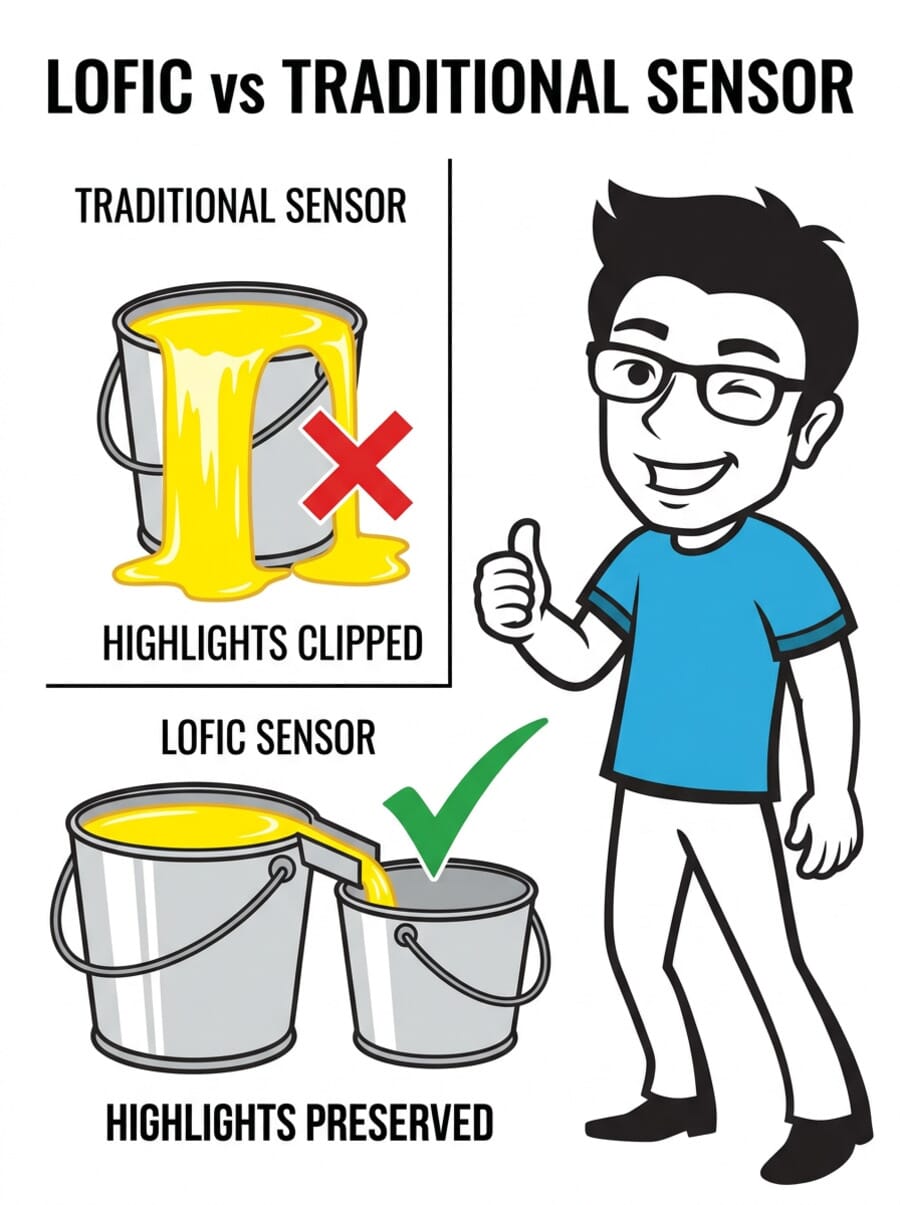 LOFIC vs TRADITIONAL SENSOR

TRADITIONAL SENSOR

HIGHLIGHTS CLIPPED

LOFIC SENSOR

HIGHLIGHTS PRESERVED