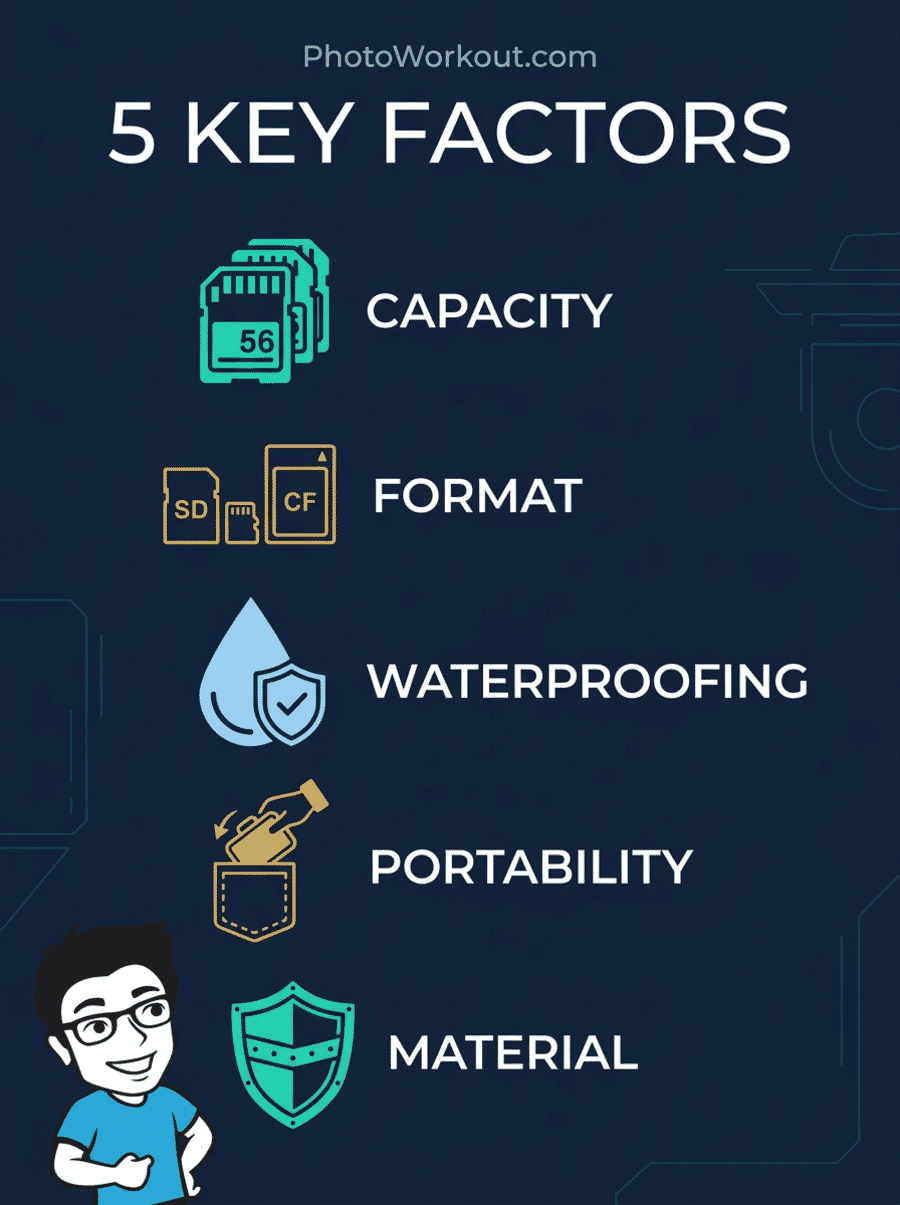 PhotoWorkout.com

5 KEY FACTORS

56

CAPACITY

SD

CF

FORMAT

WATERPROOFING

PORTABILITY

MATERIAL