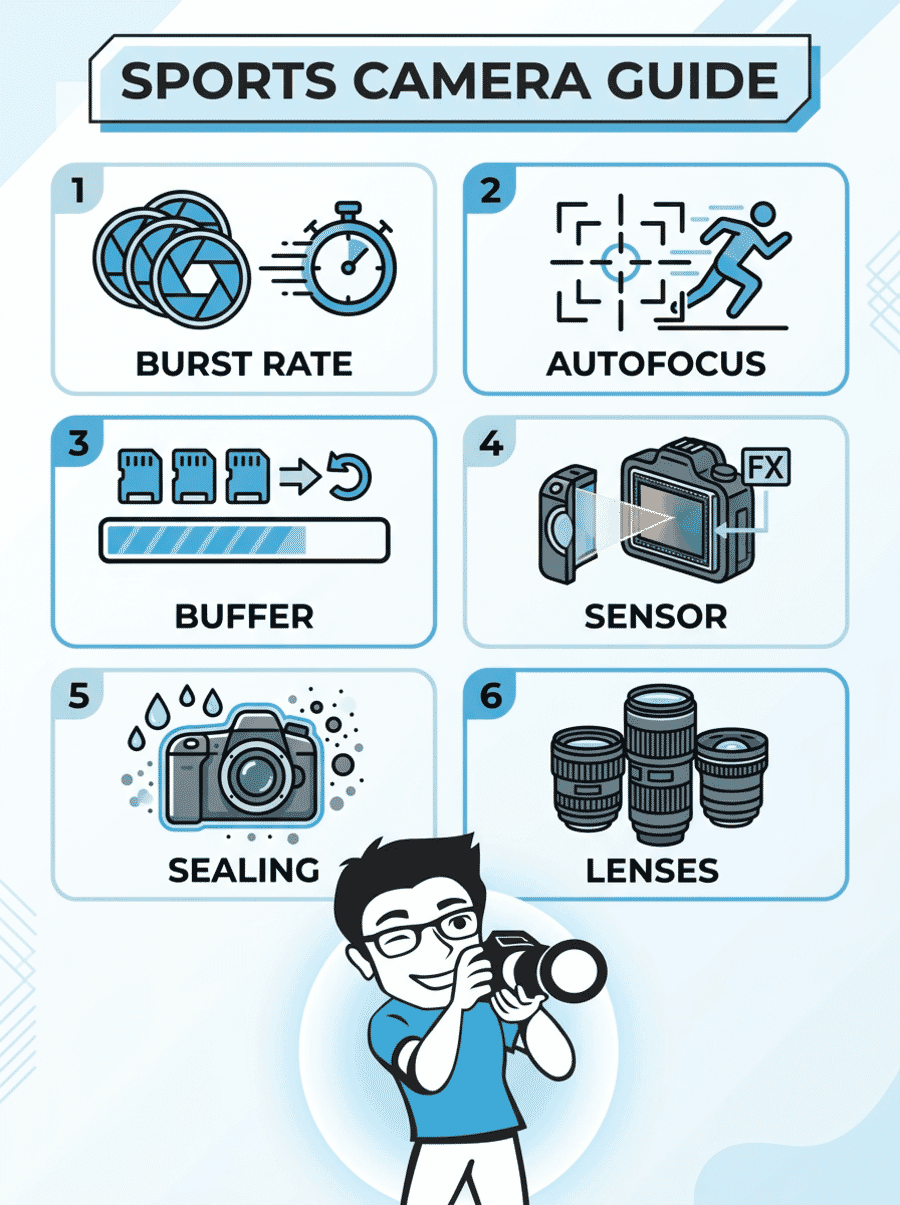 SPORTS CAMERA GUIDE

1
BURST RATE

2
AUTOFOCUS

3
BUFFER

4
FX
SENSOR

5
SEALING

6
LENSES