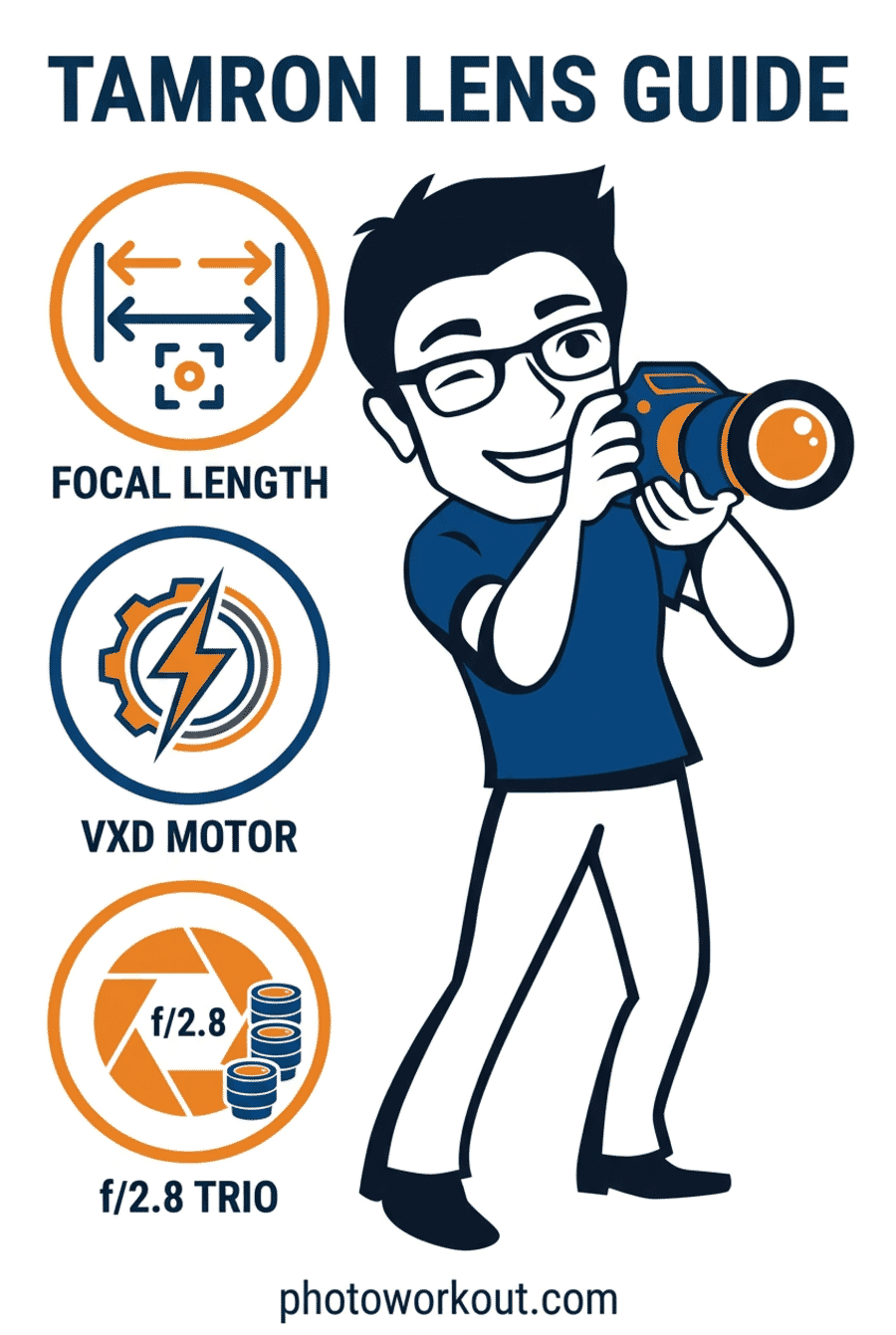 TAMRON LENS GUIDE

FOCAL LENGTH

VXD MOTOR

f/2.8

f/2.8 TRIO

photoworkout.com