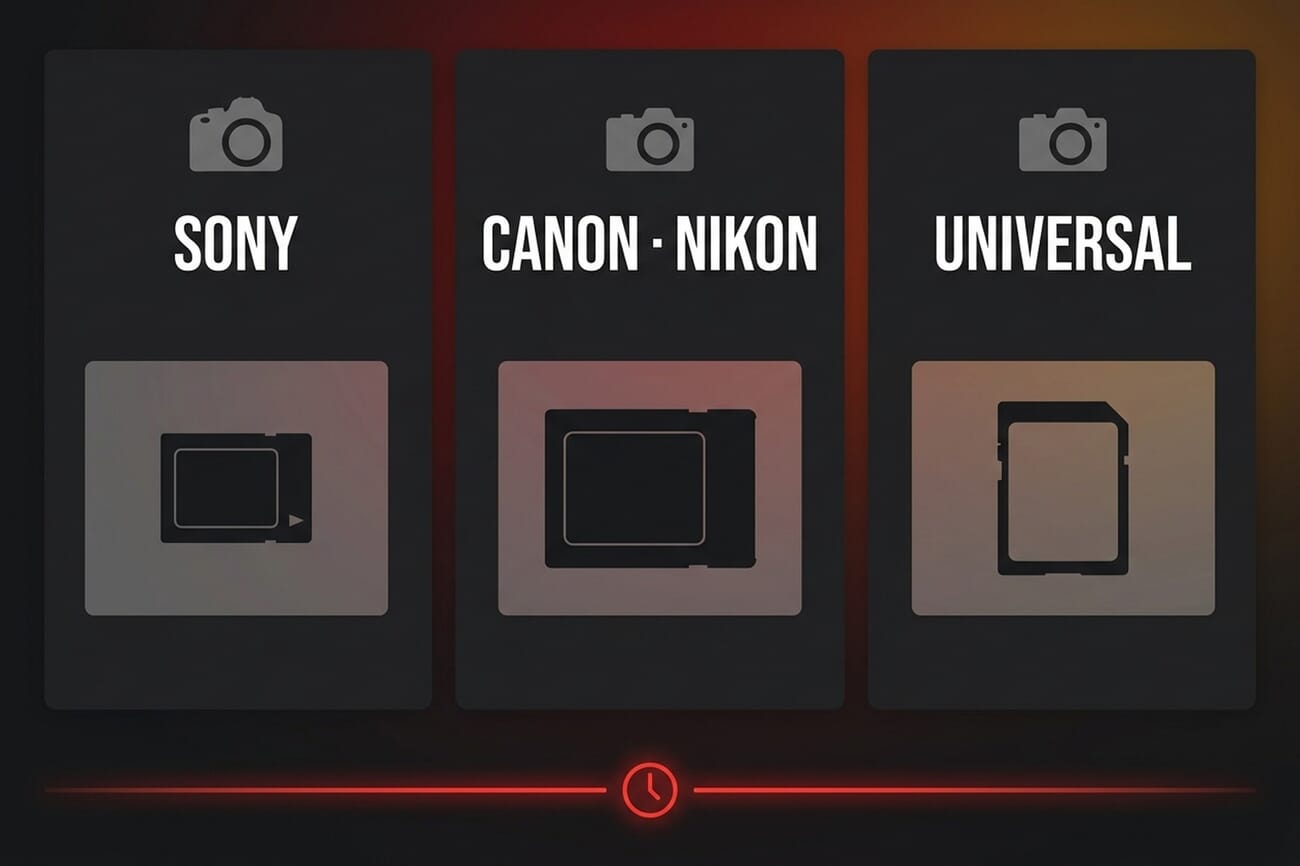 SONY

CANON · NIKON

UNIVERSAL