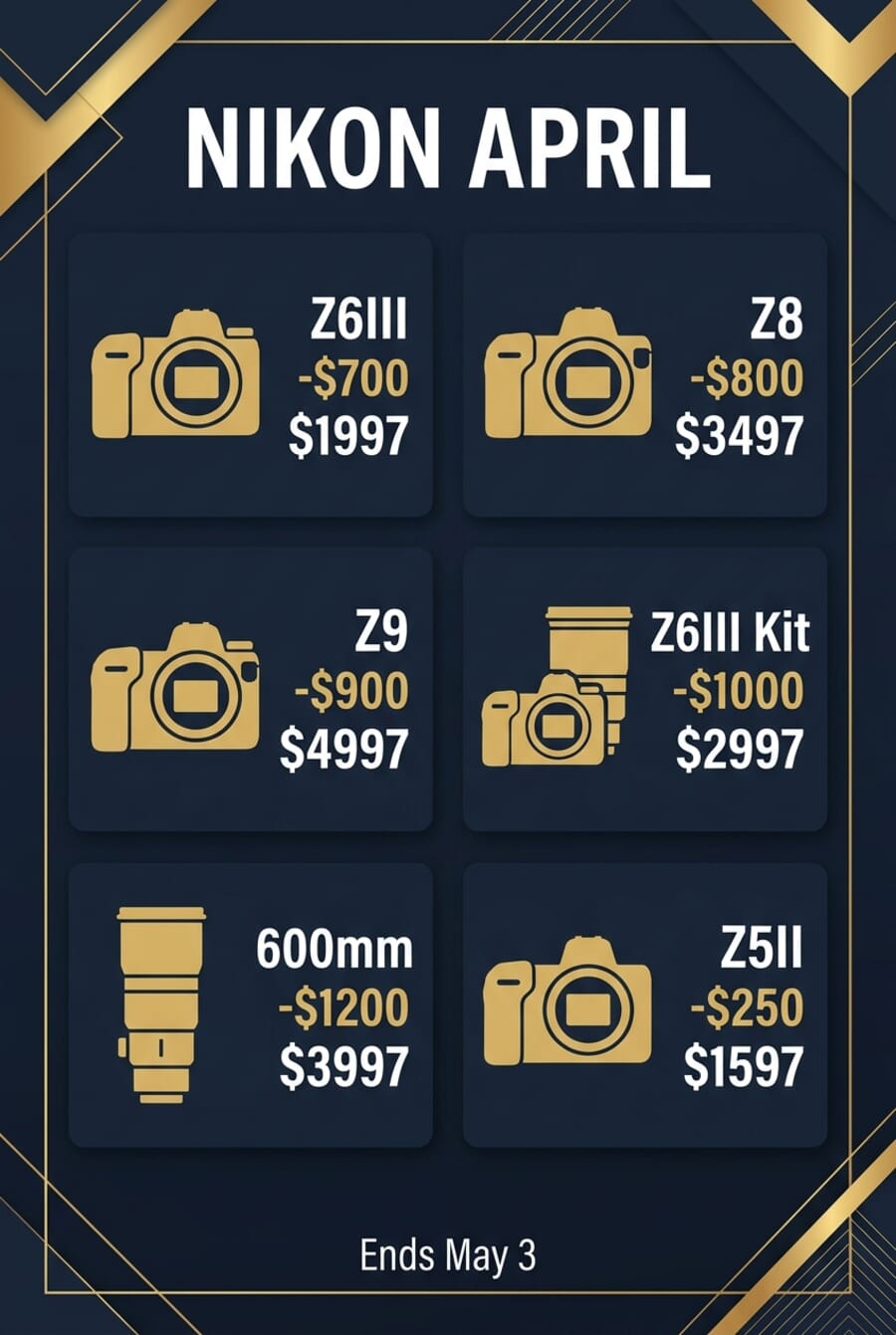 NIKON APRIL

Z6III
-$700
$1997

Z8
-$800
$3497

Z9
-$900
$4997

Z6III Kit
-$1000
$2997

600mm
-$1200
$3997

Z5II
-$250
$1597

Ends May 3