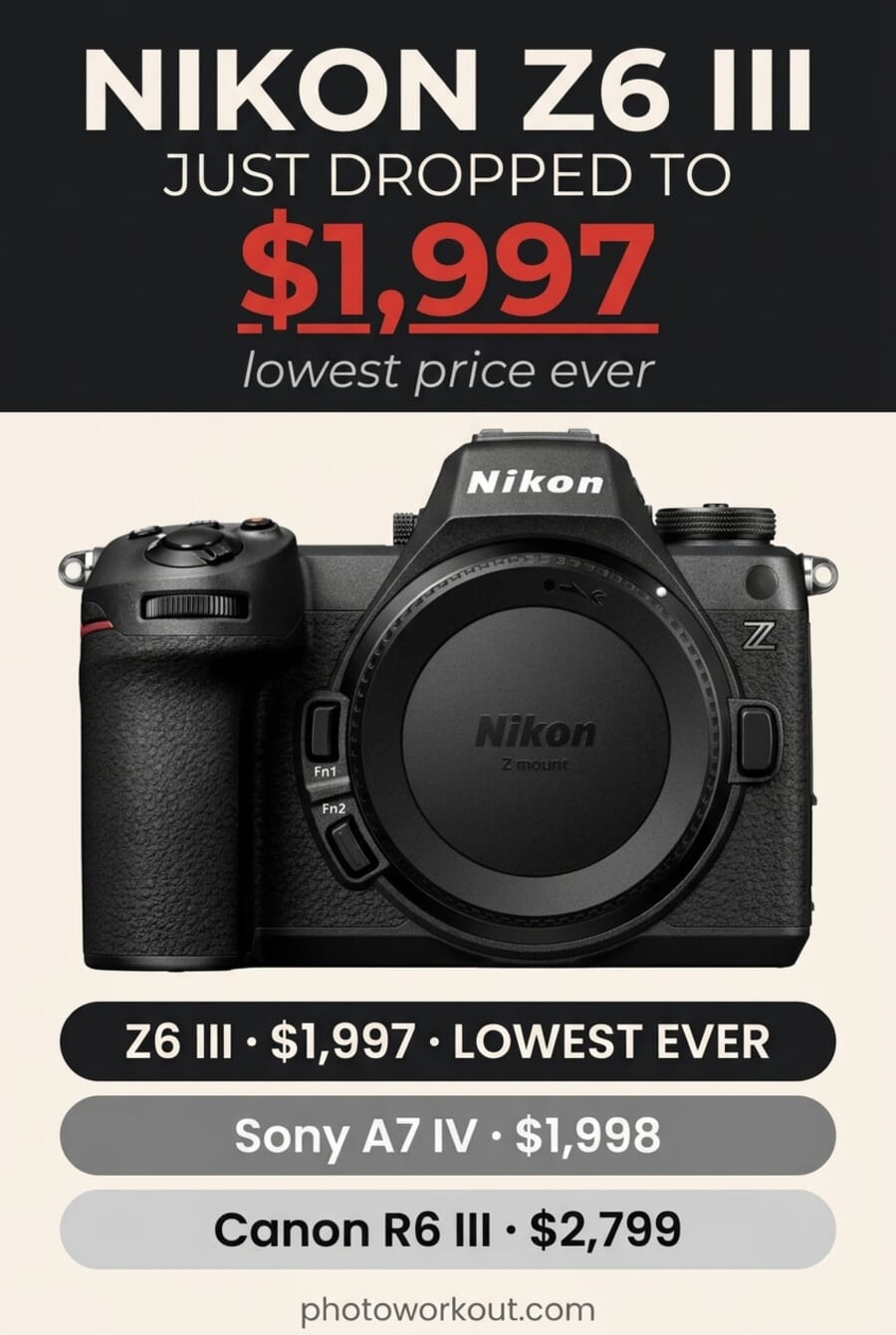 NIKON Z6 III
JUST DROPPED TO
$1,997
lowest price ever

Nikon

Z

Nikon
Z mount

Fn1
Fn2

Z6 III · $1,997 · LOWEST EVER

Sony A7 IV · $1,998

Canon R6 III · $2,799

photoworkout.com