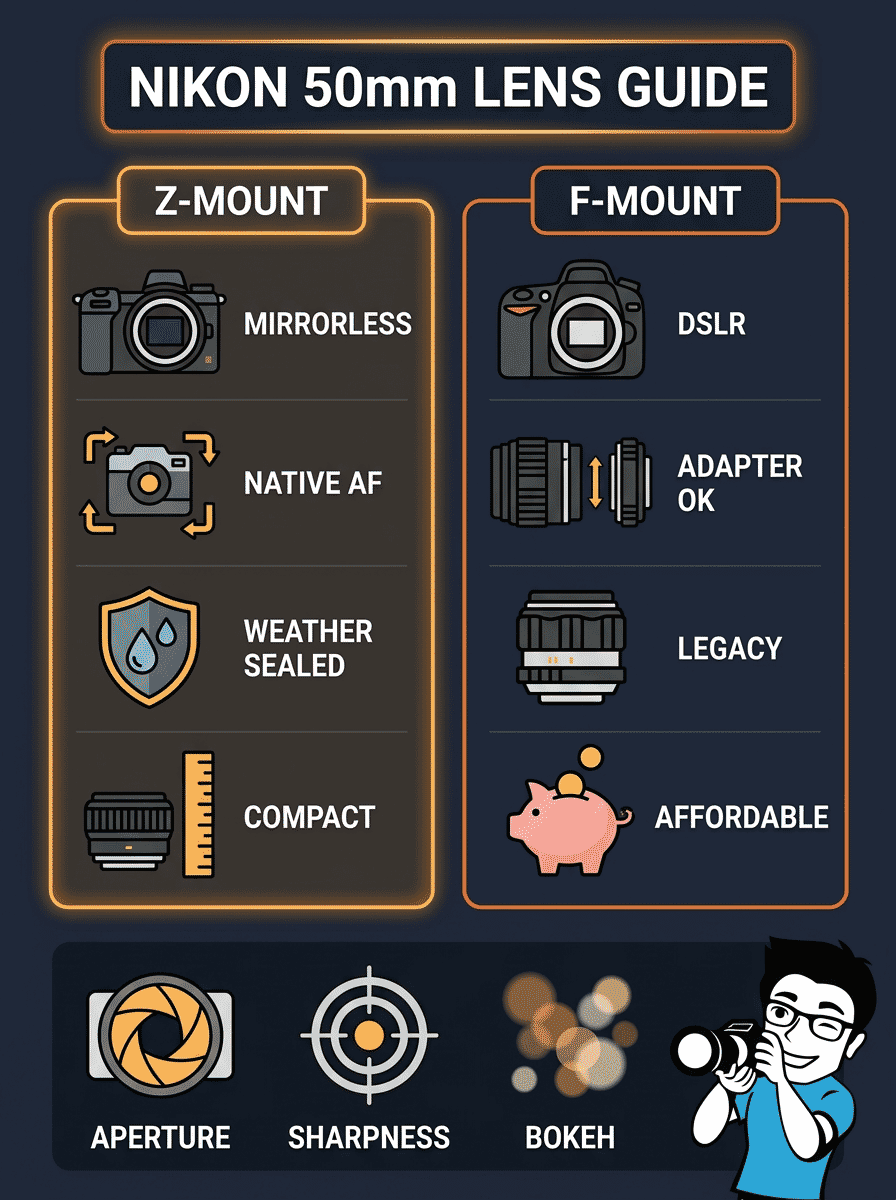 NIKON 50mm LENS GUIDE

Z-MOUNT

MIRRORLESS

NATIVE AF

WEATHER SEALED

COMPACT

F-MOUNT

DSLR

ADAPTER OK

LEGACY

AFFORDABLE

APERTURE

SHARPNESS

BOKEH