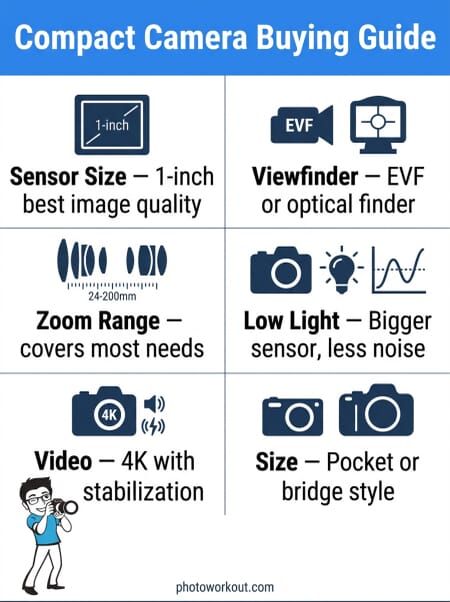 Compact Camera Buying Guide

1-inch

Sensor Size — 1-inch best image quality

EVF

Viewfinder — EVF or optical finder

24-200mm

Zoom Range — covers most needs

Low Light — Bigger sensor, less noise

4K

Video — 4K with stabilization

Size — Pocket or bridge style

photoworkout.com