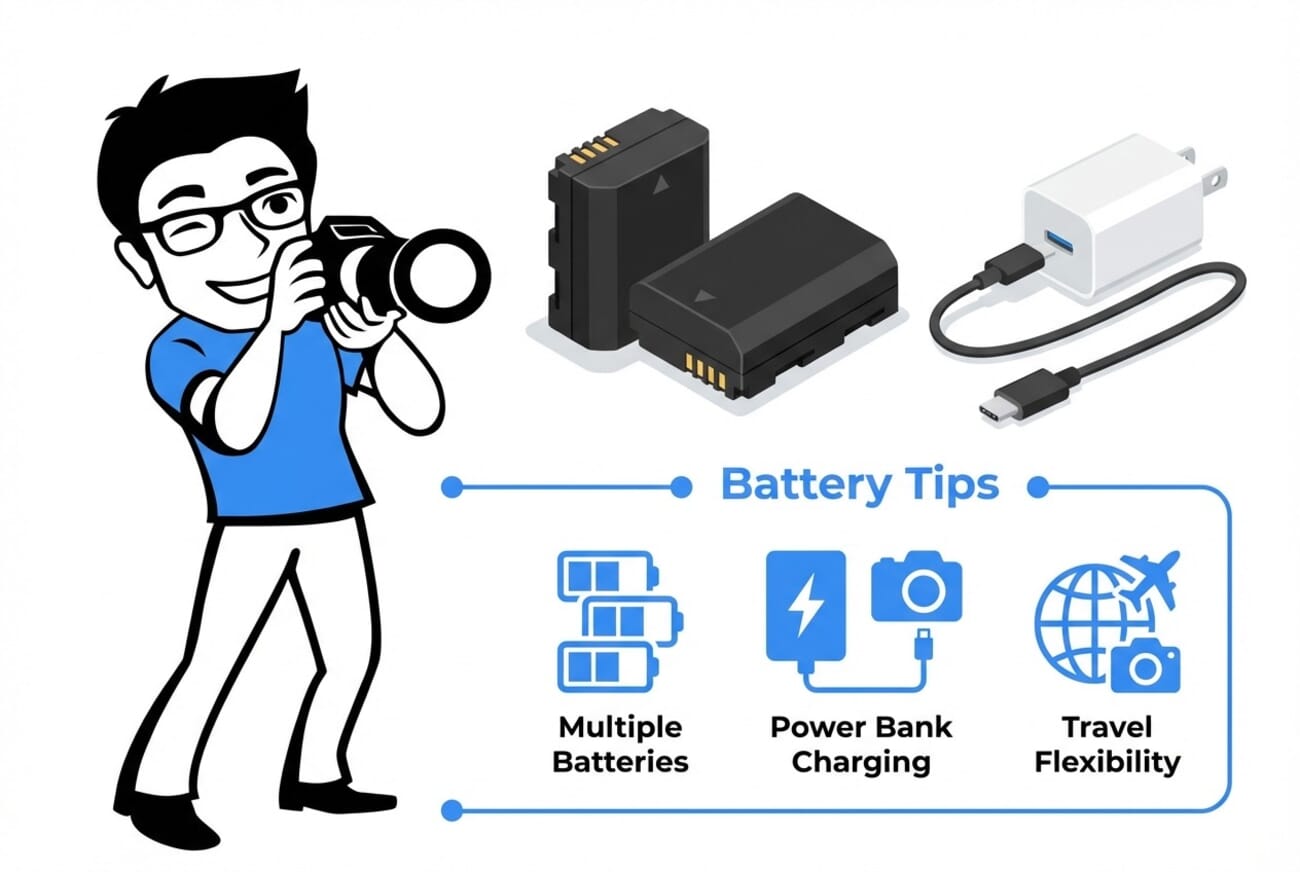 Battery Tips

Multiple Batteries

Power Bank Charging

Travel Flexibility