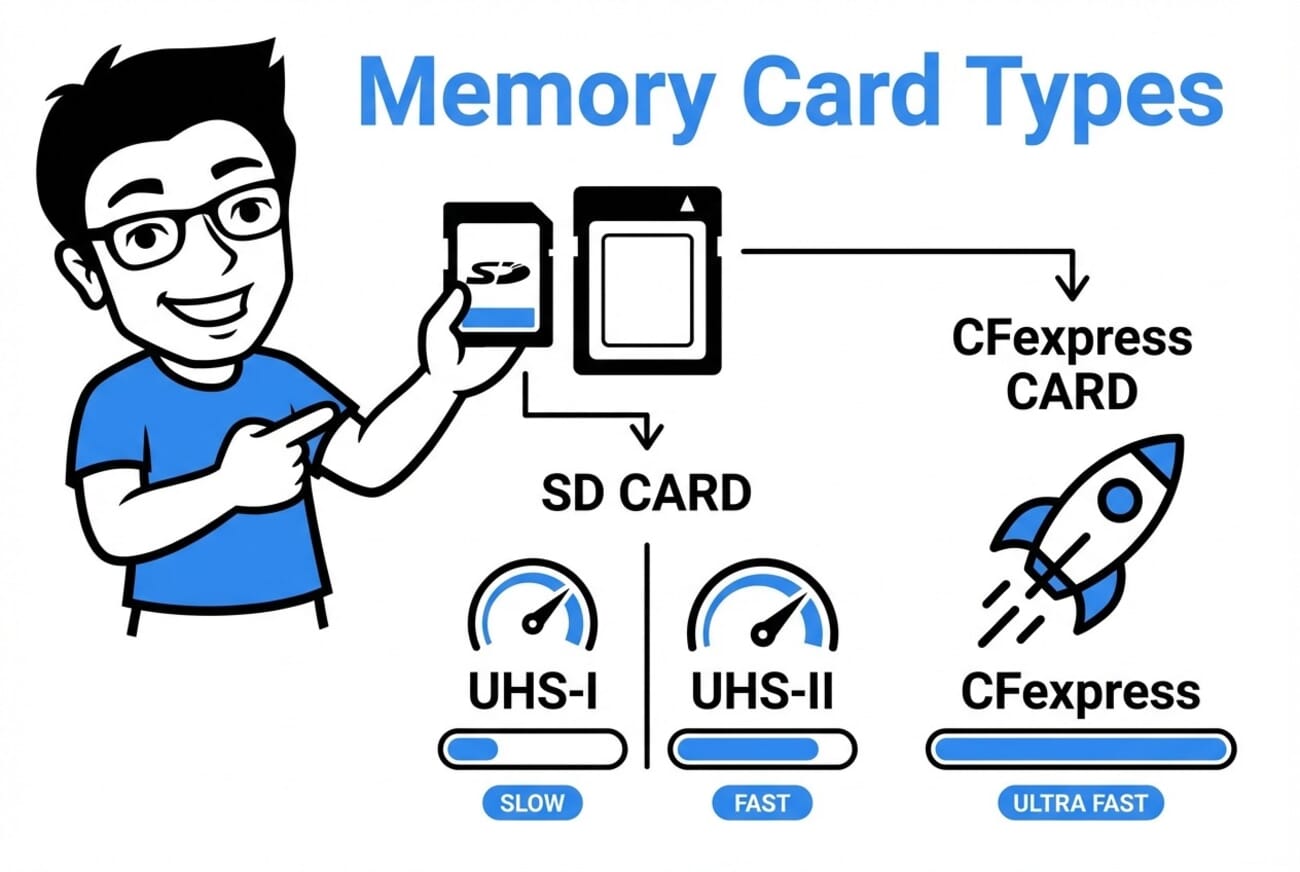 Memory Card Types

SD

CFexpress CARD

SD CARD

UHS-I

SLOW

UHS-II

FAST

CFexpress

ULTRA FAST