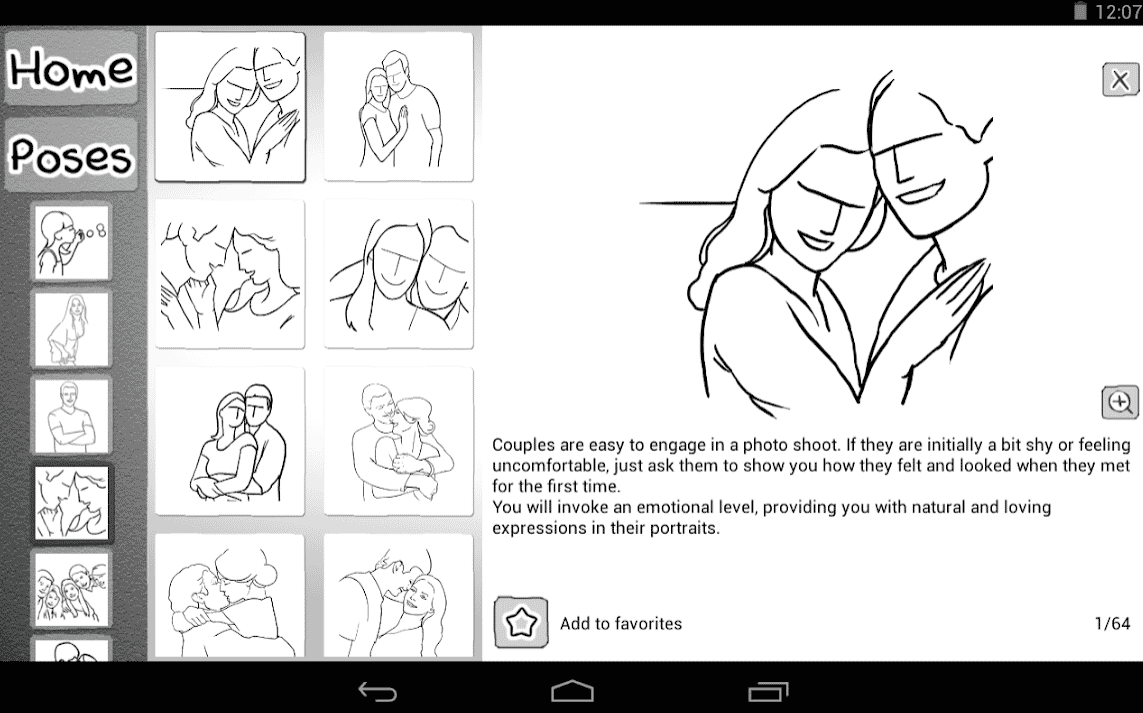 12:07

Home

Poses

X

Couples are easy to engage in a photo shoot. If they are initially a bit shy or feeling uncomfortable, just ask them to show you how they felt and looked when they met for the first time.
You will invoke an emotional level, providing you with natural and loving expressions in their portraits.

Add to favorites

1/64