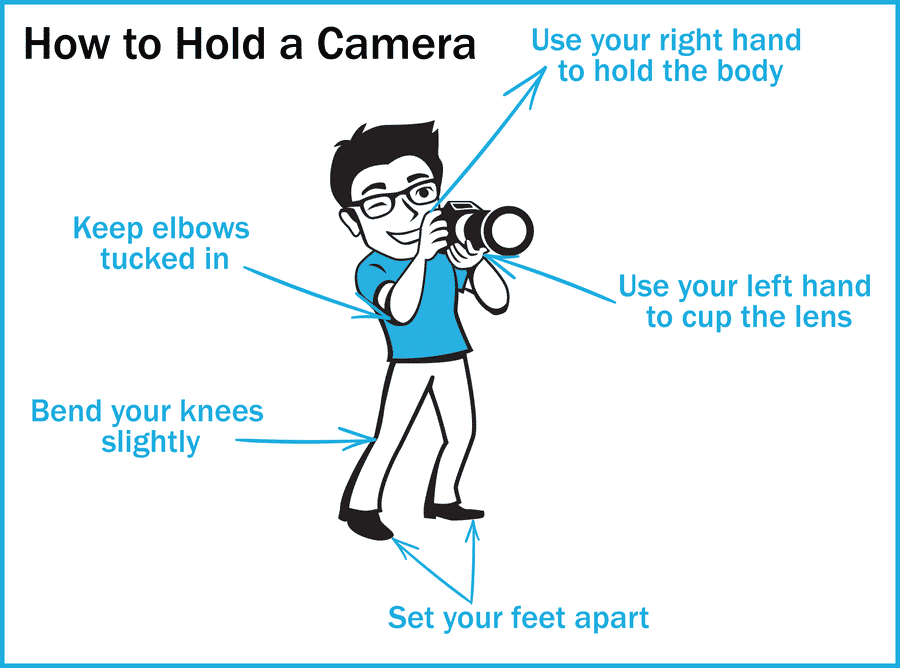 How to Hold a Camera

Use your right hand to hold the body

Keep elbows tucked in

Use your left hand to cup the lens

Bend your knees slightly

Set your feet apart